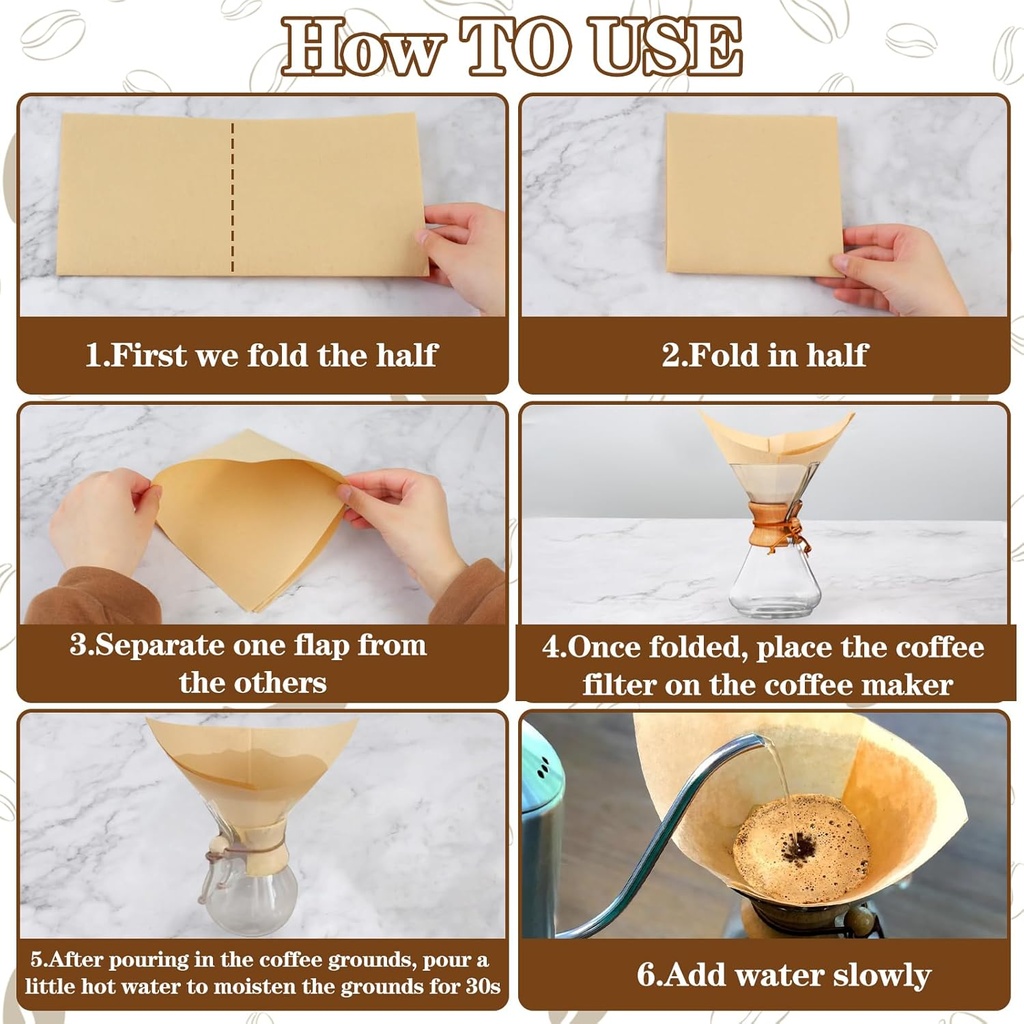 How TO USE

1.First we fold the half

2.Fold in half

3.Separate one flap from the others

4.Once folded, place the coffee filter on the coffee maker

5.After pouring in the coffee grounds, pour a little hot water to moisten the grounds for 30s

6.Add water slowly