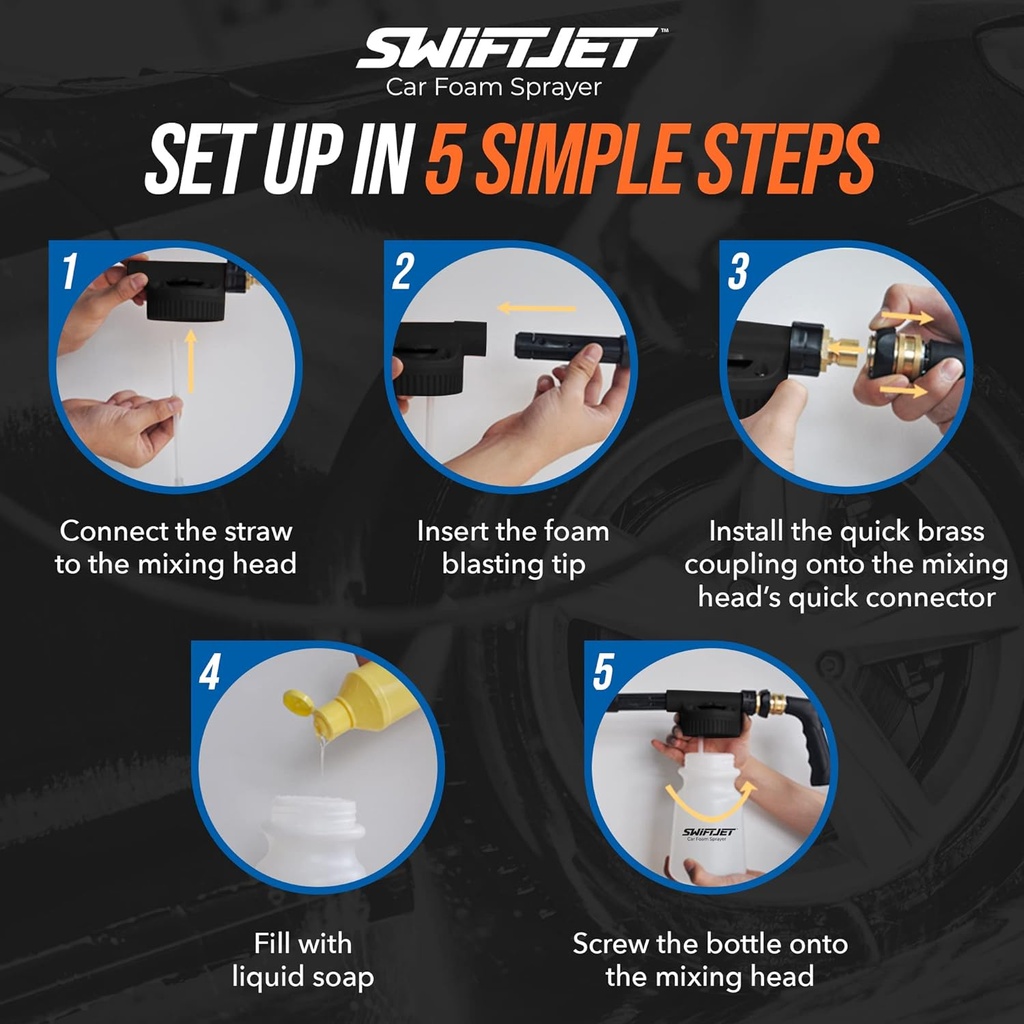 SWIFTJET™
Car Foam Sprayer

SET UP IN 5 SIMPLE STEPS

1
Connect the straw to the mixing head

2
Insert the foam blasting tip

3
Install the quick brass coupling onto the mixing head's quick connector

4
Fill with liquid soap

5
SWIFTJET
Car Foam Sprayer
Screw the bottle onto the mixing head