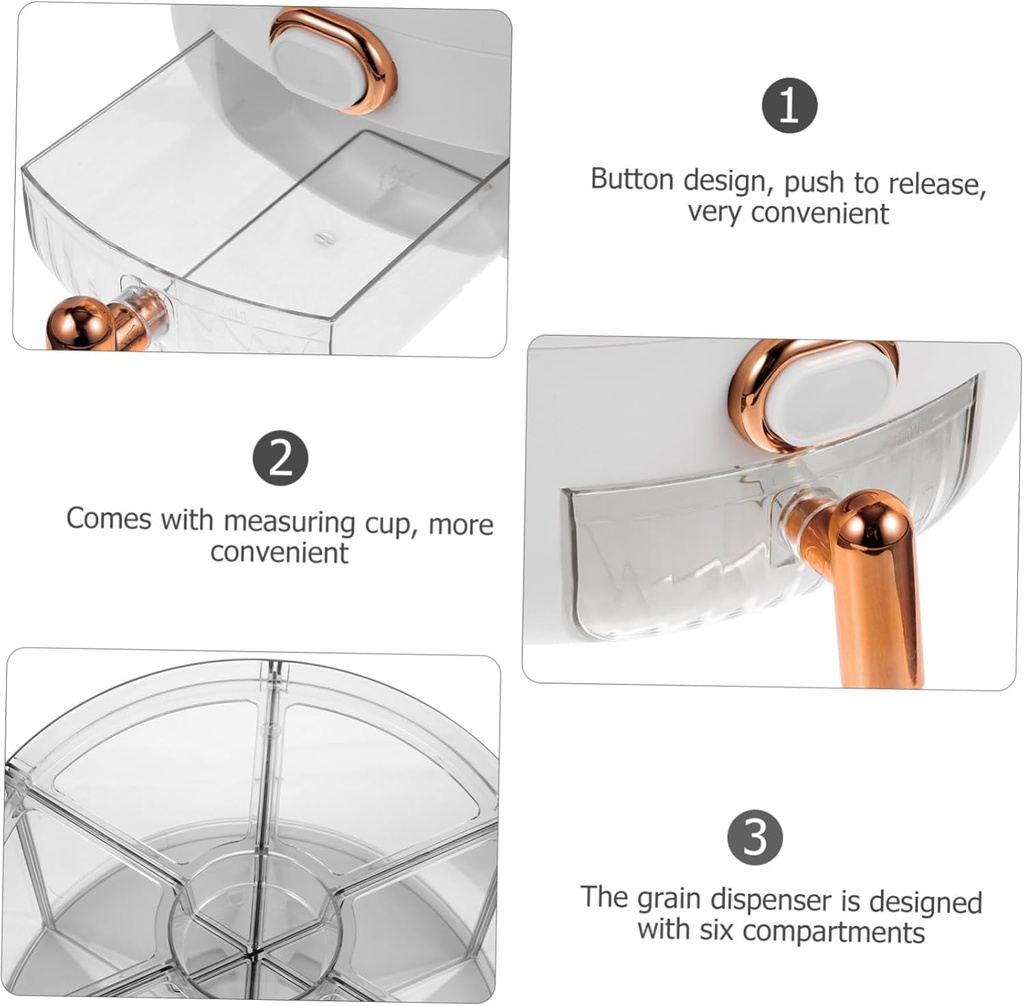 1

Button design, push to release, very convenient

2

Comes with measuring cup, more convenient

3

The grain dispenser is designed with six compartments