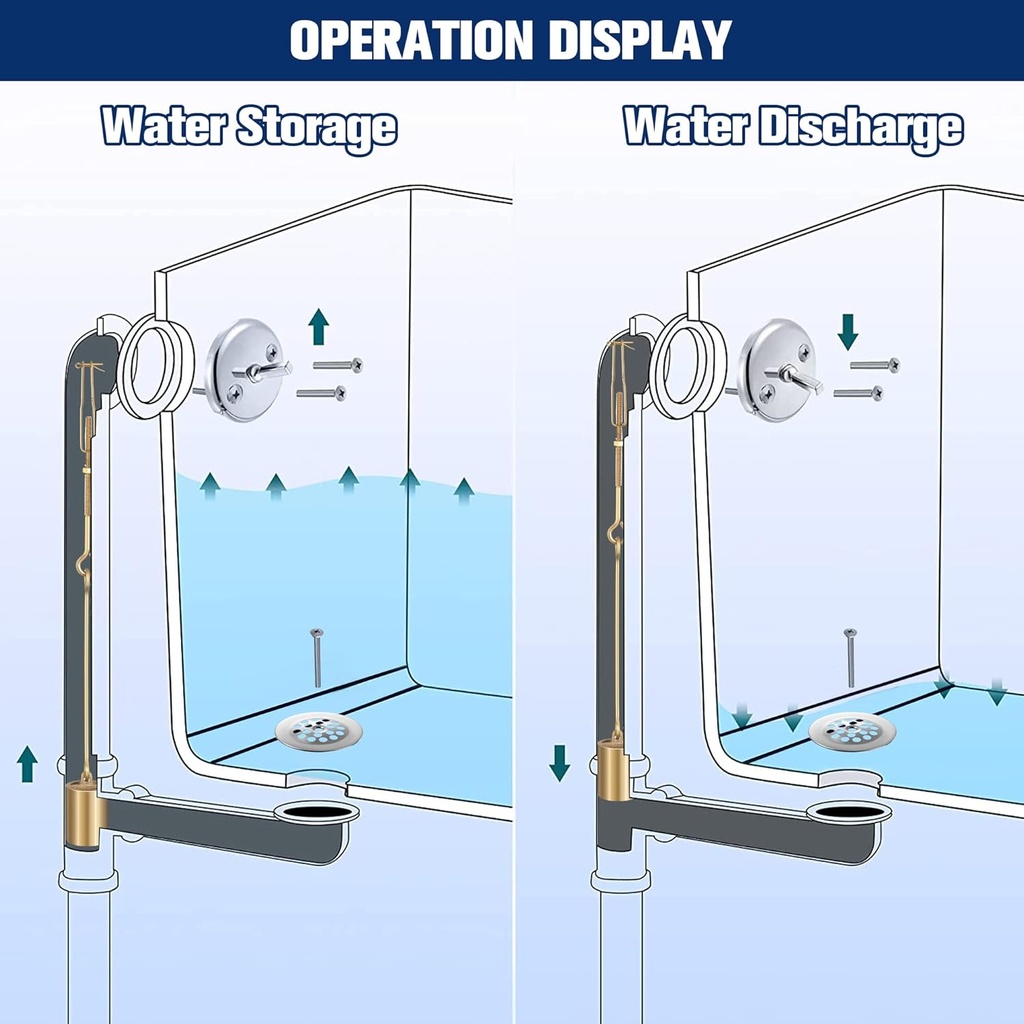 OPERATION DISPLAY

Water Storage

Water Discharge