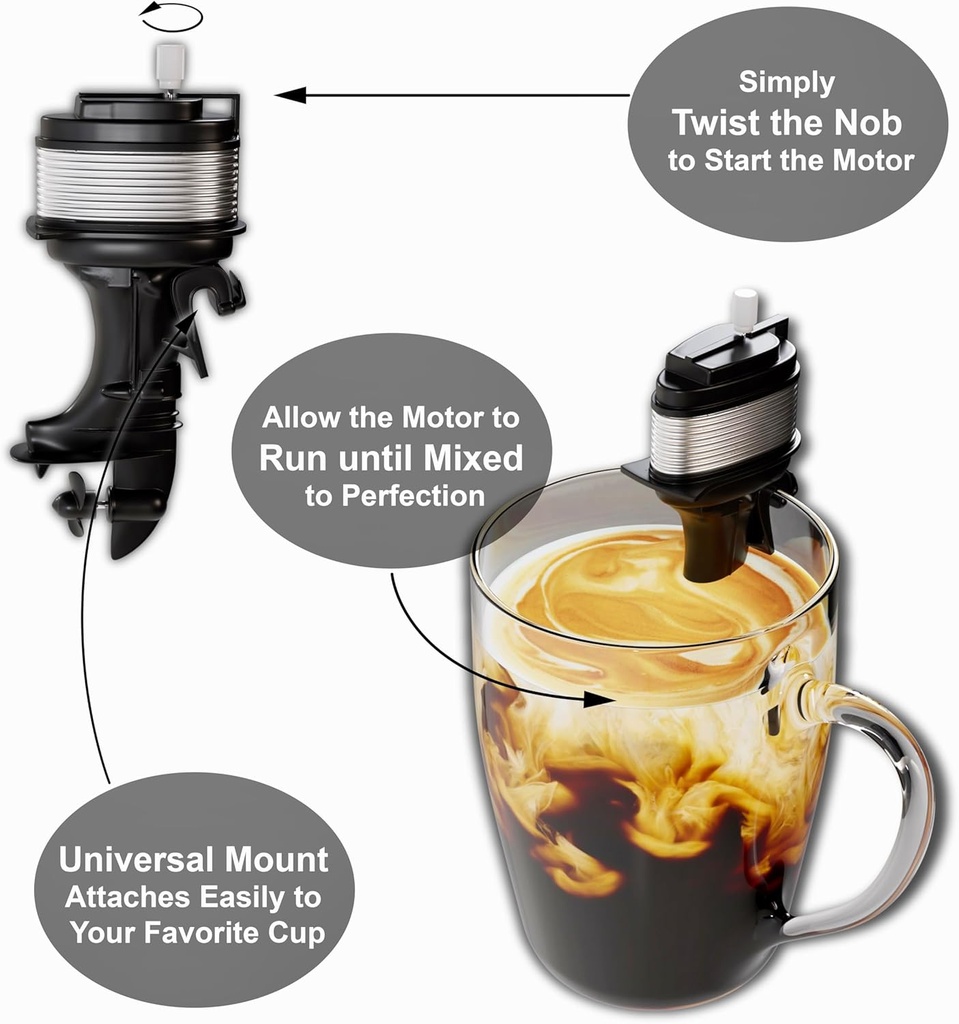 Simply
Twist the Nob
to Start the Motor

Allow the Motor to
Run until Mixed
to Perfection

Universal Mount
Attaches Easily to
Your Favorite Cup