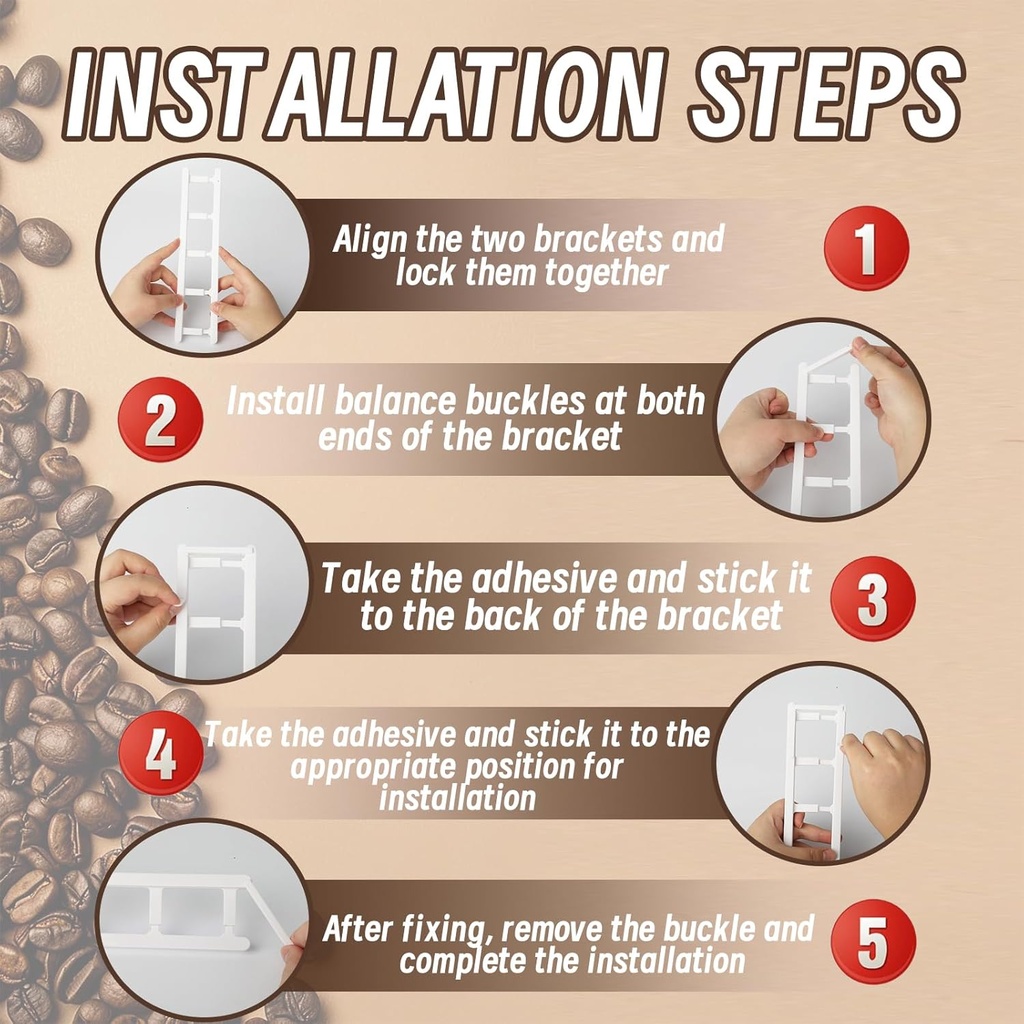 INSTALLATION STEPS

Align the two brackets and lock them together

1

2

Install balance buckles at both ends of the bracket

Take the adhesive and stick it to the back of the bracket

3

4

Take the adhesive and stick it to the appropriate position for installation

After fixing, remove the buckle and complete the installation

5