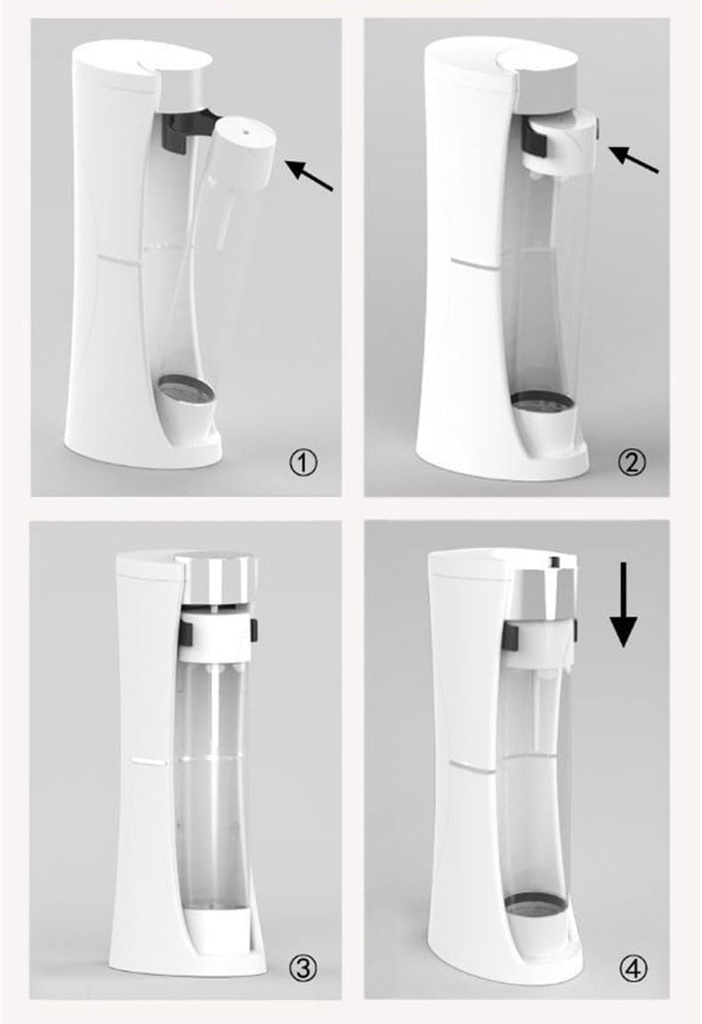 ①

②

③

④