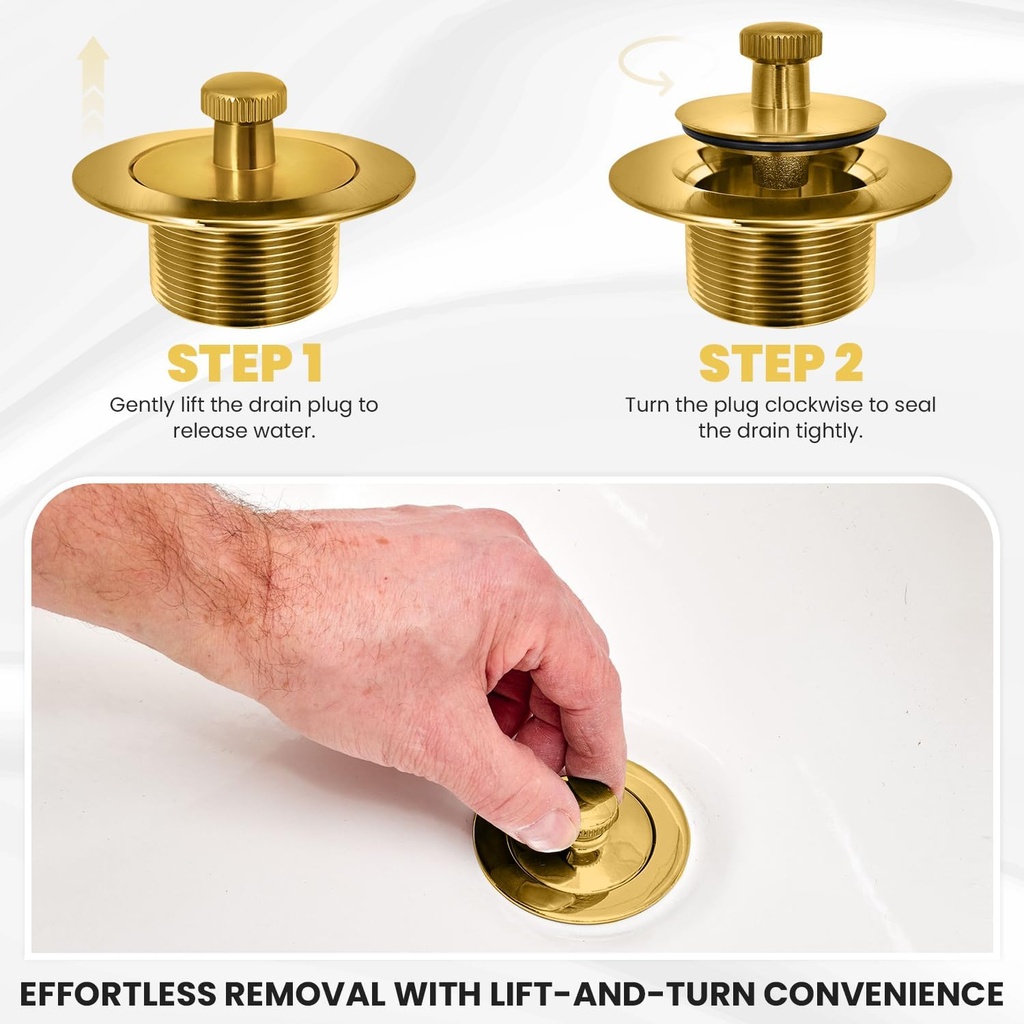 STEP 1
Gently lift the drain plug to release water.

STEP 2
Turn the plug clockwise to seal the drain tightly.

EFFORTLESS REMOVAL WITH LIFT-AND-TURN CONVENIENCE