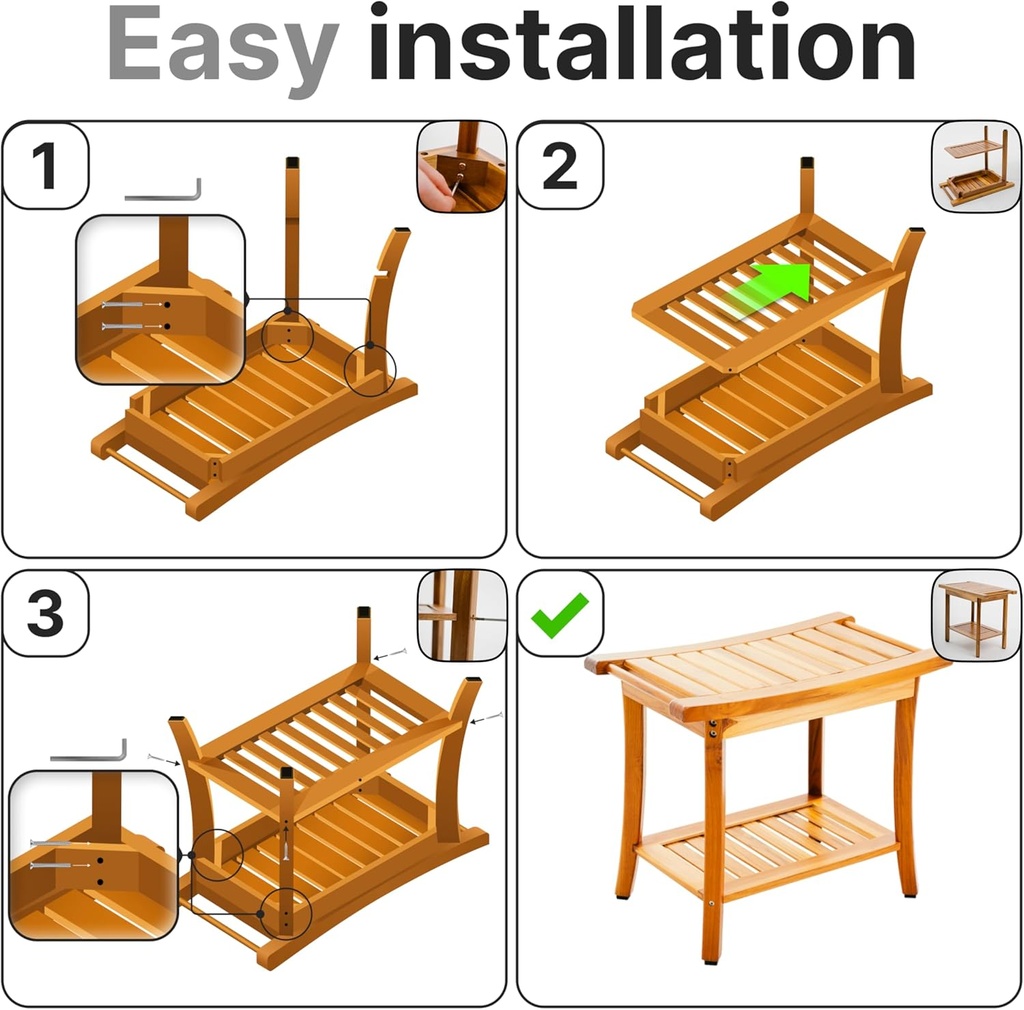 Easy installation

1

2

3