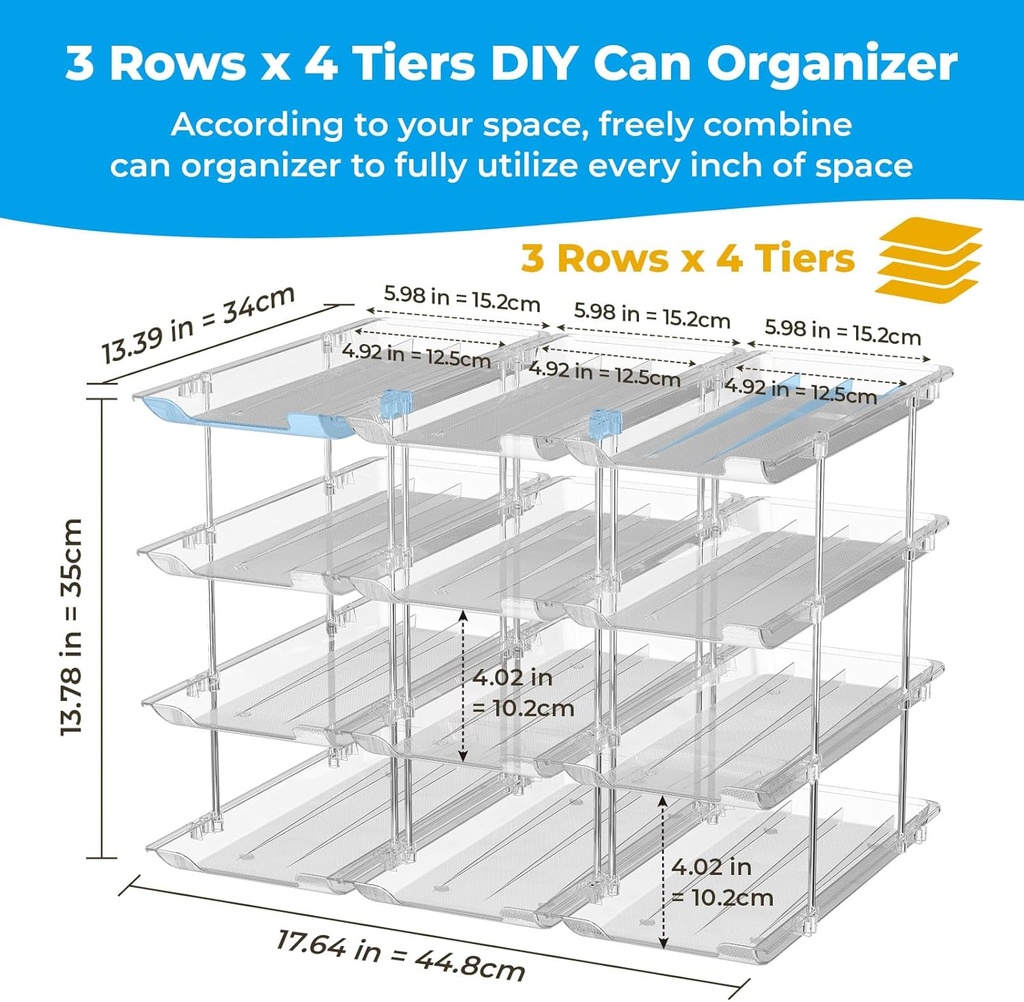 3 Rows x 4 Tiers DIY Can Organizer

According to your space, freely combine can organizer to fully utilize every inch of space

3 Rows x 4 Tiers

13.39 in = 34cm

5.98 in = 15.2cm

5.98 in = 15.2cm

5.98 in = 15.2cm

4.92 in = 12.5cm

4.92 in = 12.5cm

4.92 in = 12.5cm

13.78 in = 35cm

4.02 in = 10.2cm

4.02 in = 10.2cm

17.64 in = 44.8cm