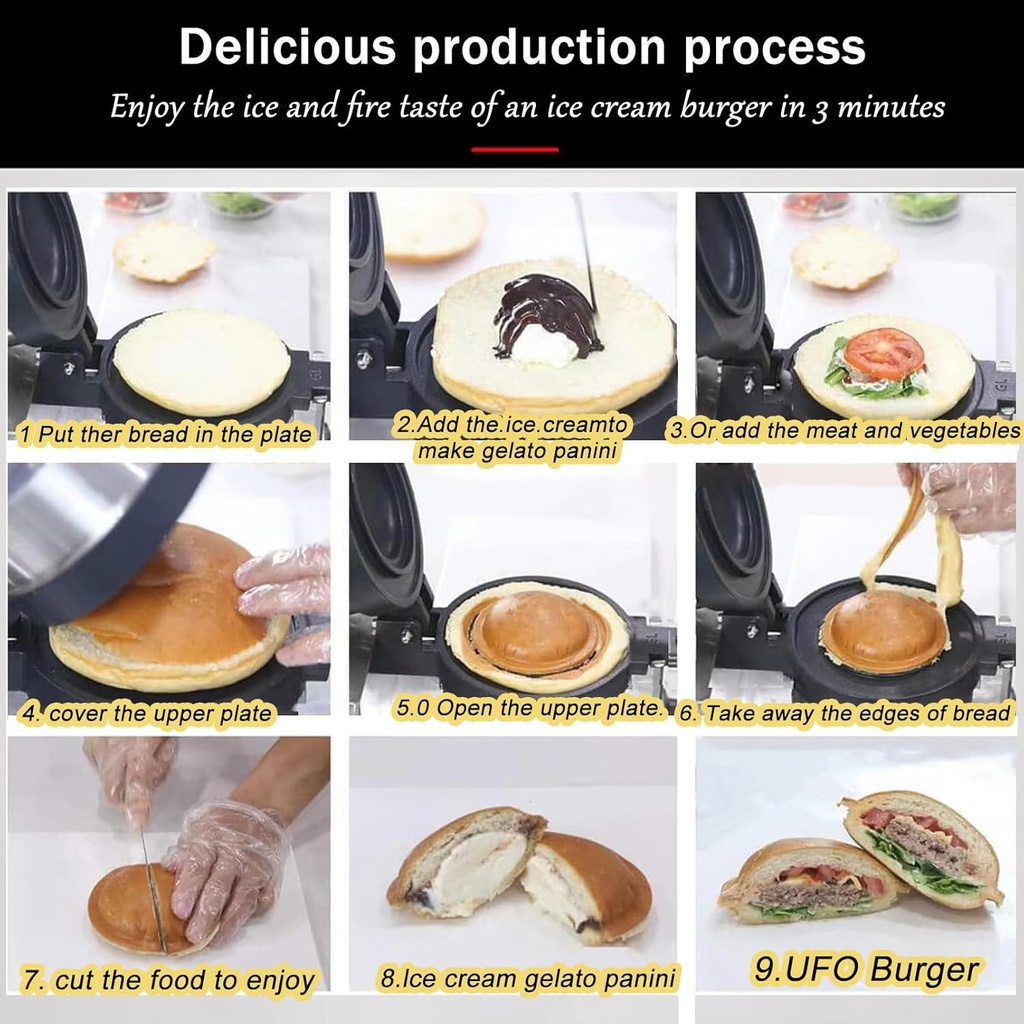 Delicious production process

Enjoy the ice and fire taste of an ice cream burger in 3 minutes

1 Put ther bread in the plate

2.Add the.ice.creamto make gelato panini

3.Or add the meat and vegetables

4. cover the upper plate

5.0 Open the upper plate.

6. Take away the edges of bread

7. cut the food to enjoy

8.Ice cream gelato panini

9.UFO Burger