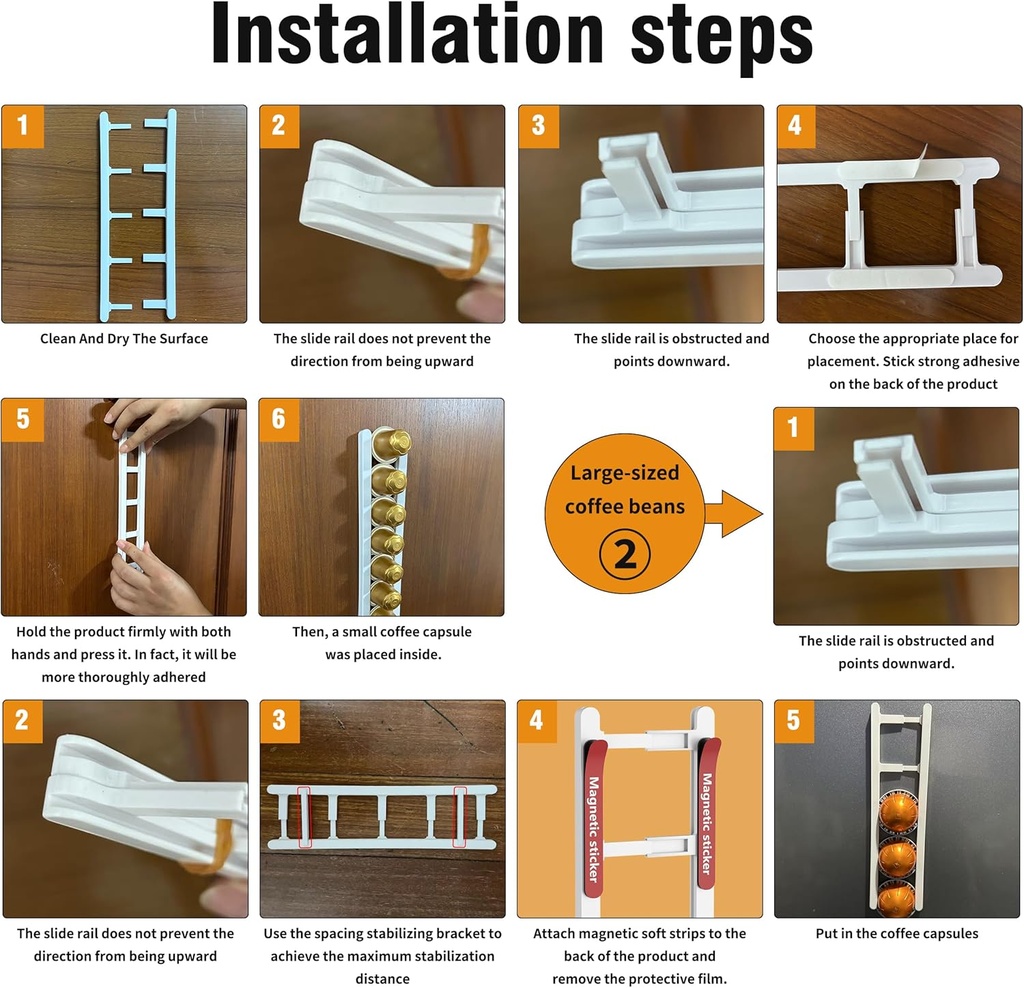 Installation steps

1
Clean And Dry The Surface

2
The slide rail does not prevent the direction from being upward

3
The slide rail is obstructed and points downward.

4
Choose the appropriate place for placement. Stick strong adhesive on the back of the product

5
Hold the product firmly with both hands and press it. In fact, it will be more thoroughly adhered

6
Then, a small coffee capsule was placed inside.

Large-sized coffee beans
2

1
The slide rail is obstructed and points downward.

2
The slide rail does not prevent the direction from being upward

3
Use the spacing stabilizing bracket to achieve the maximum stabilization distance

4
Magnetic sticker
Magnetic sticker
Attach magnetic soft strips to the back of the product and remove the protective film.

5
Put in the coffee capsules