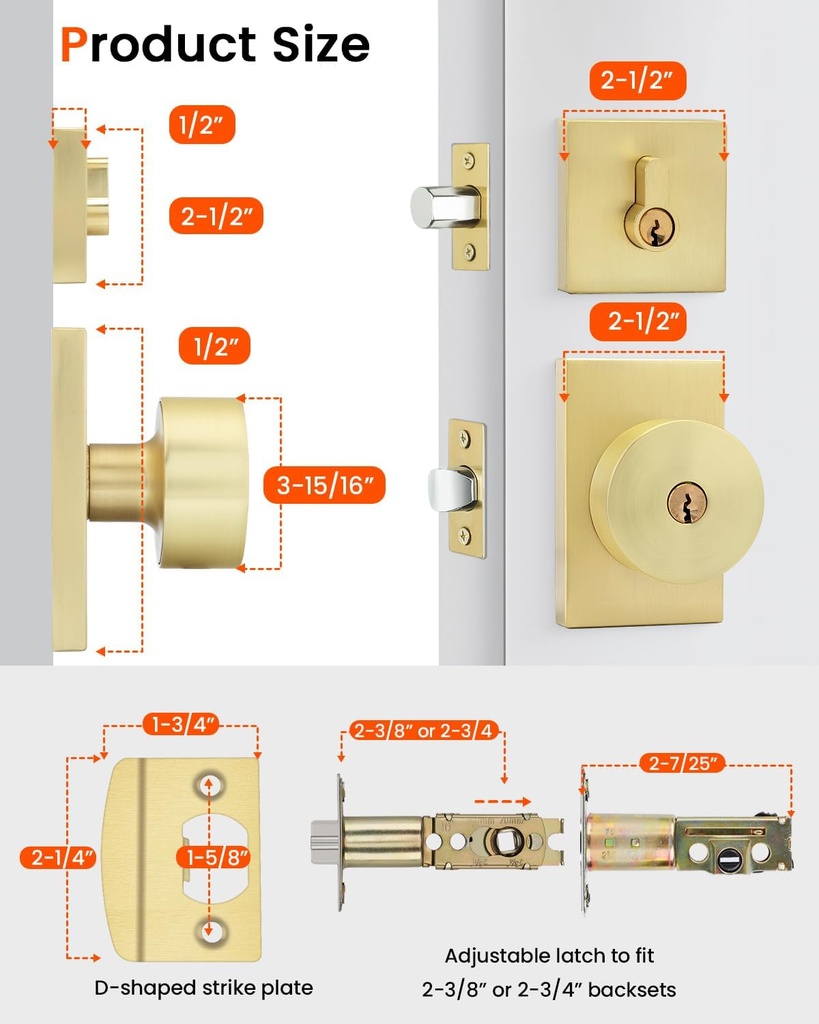 Product Size

1/2”

2-1/2”

1/2”

3-15/16”

2-1/2”

2-1/2”

1-3/4”

2-1/4”

1-5/8”

D-shaped strike plate

2-3/8” or 2-3/4

2-7/25”

Adjustable latch to fit 2-3/8” or 2-3/4” backsets