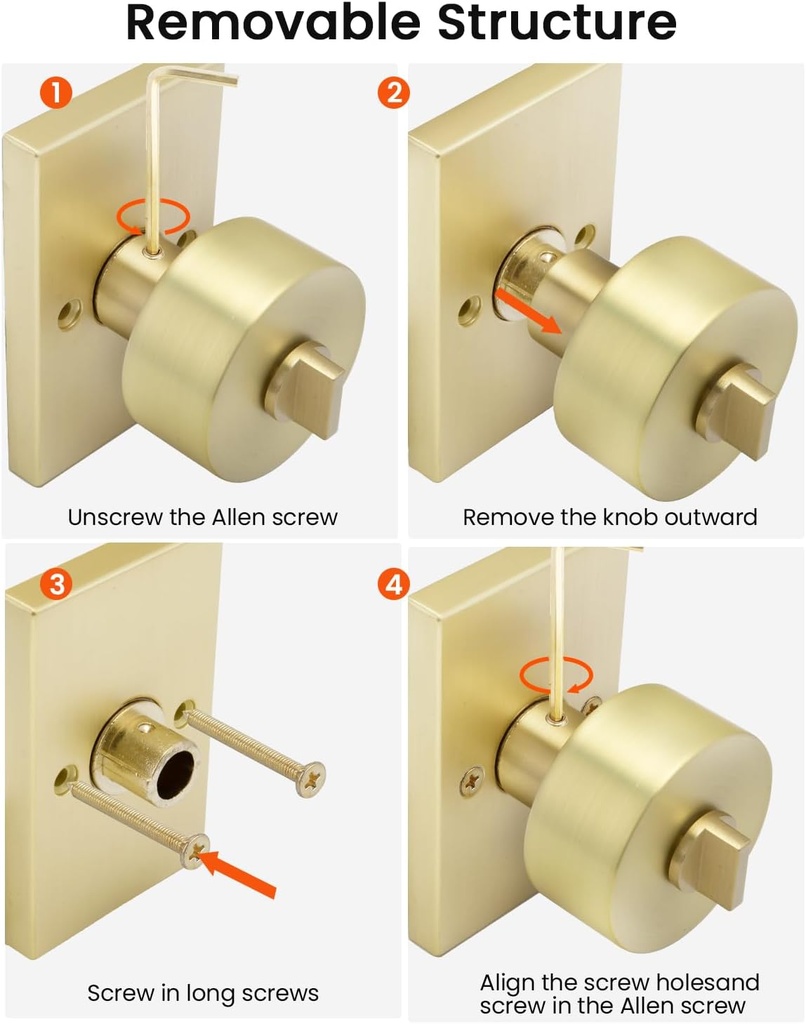 Removable Structure

1

Unscrew the Allen screw

2

Remove the knob outward

3

Screw in long screws

4

Align the screw holesand screw in the Allen screw