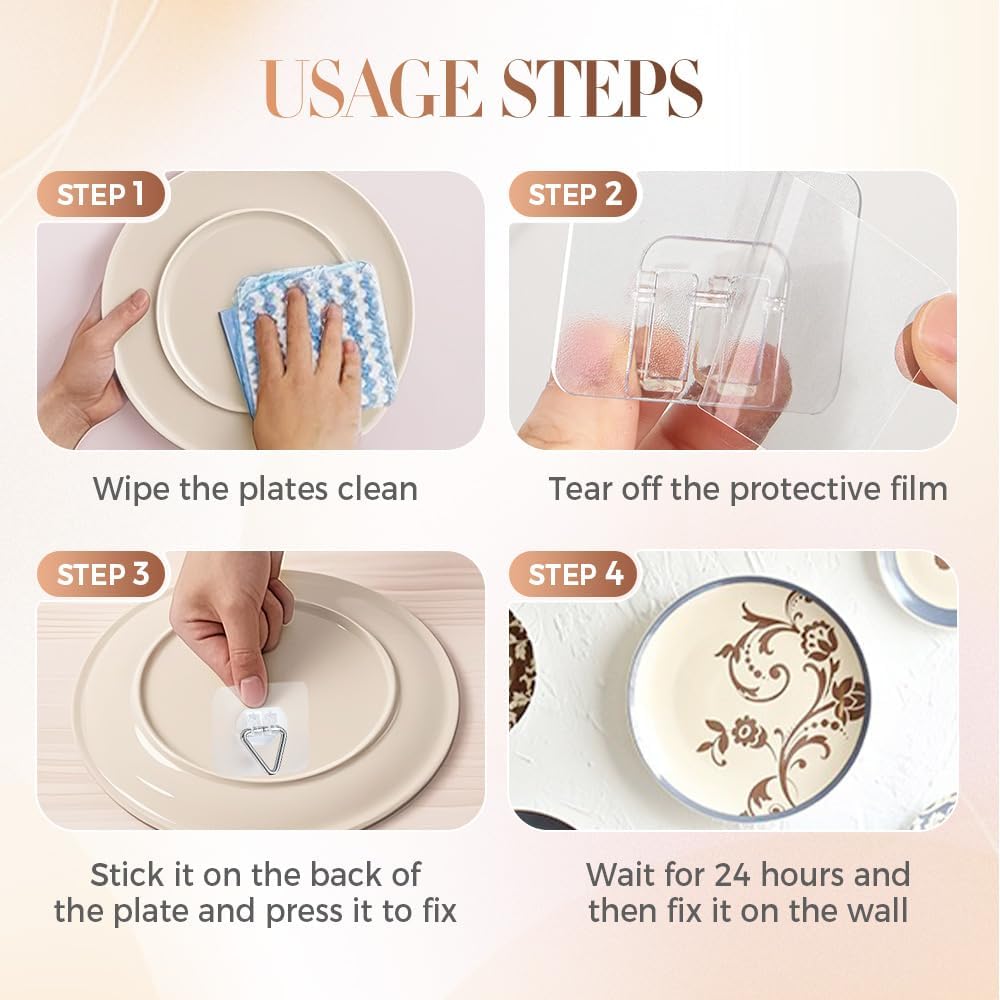 USAGE STEPS

STEP 1

Wipe the plates clean

STEP 2

Tear off the protective film

STEP 3

Stick it on the back of the plate and press it to fix

STEP 4

Wait for 24 hours and then fix it on the wall