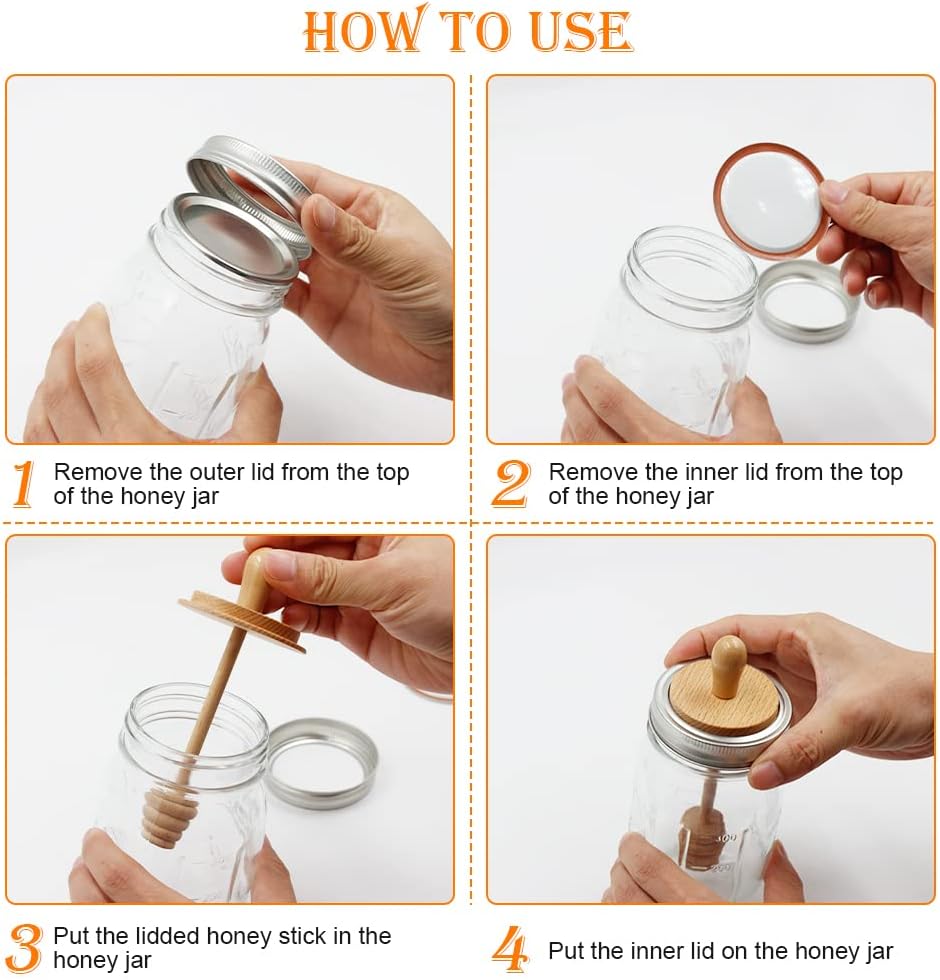 HOW TO USE

1 Remove the outer lid from the top of the honey jar

2 Remove the inner lid from the top of the honey jar

3 Put the lidded honey stick in the honey jar

4 Put the inner lid on the honey jar