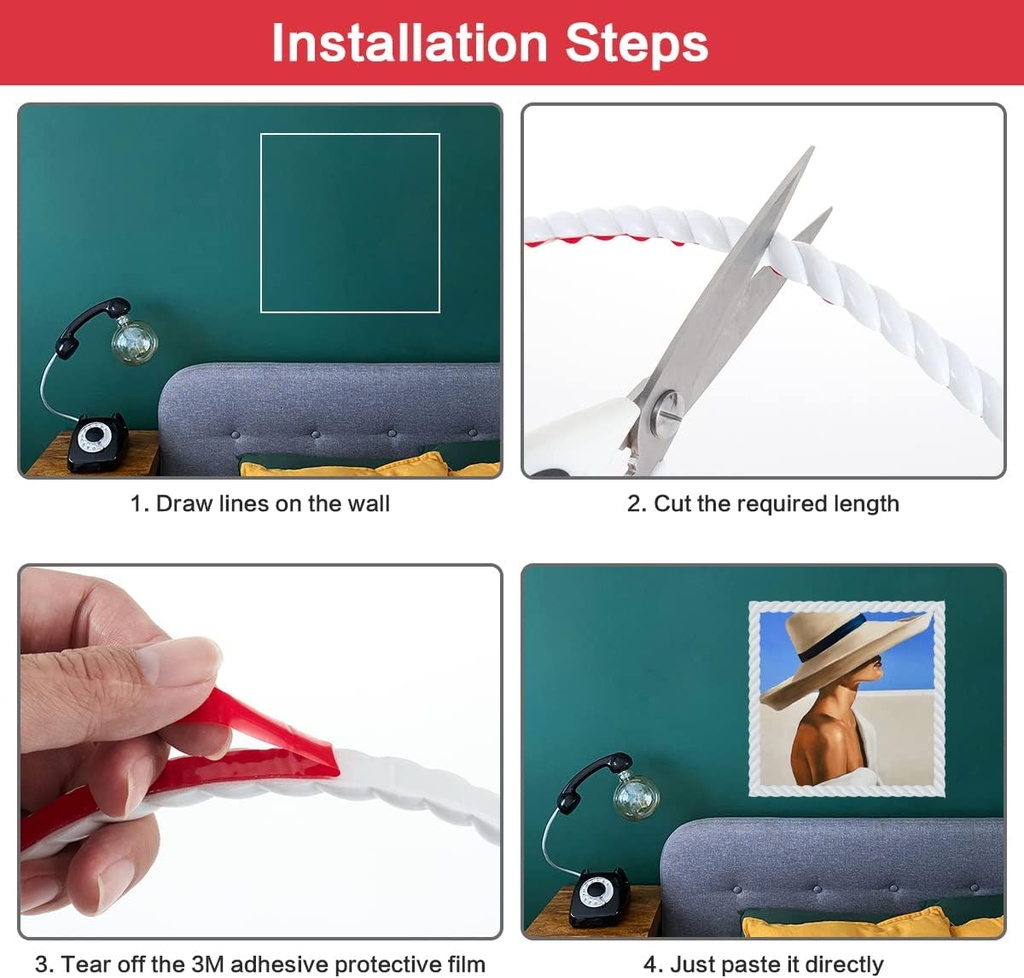 Installation Steps

1. Draw lines on the wall

2. Cut the required length

3. Tear off the 3M adhesive protective film

4. Just paste it directly