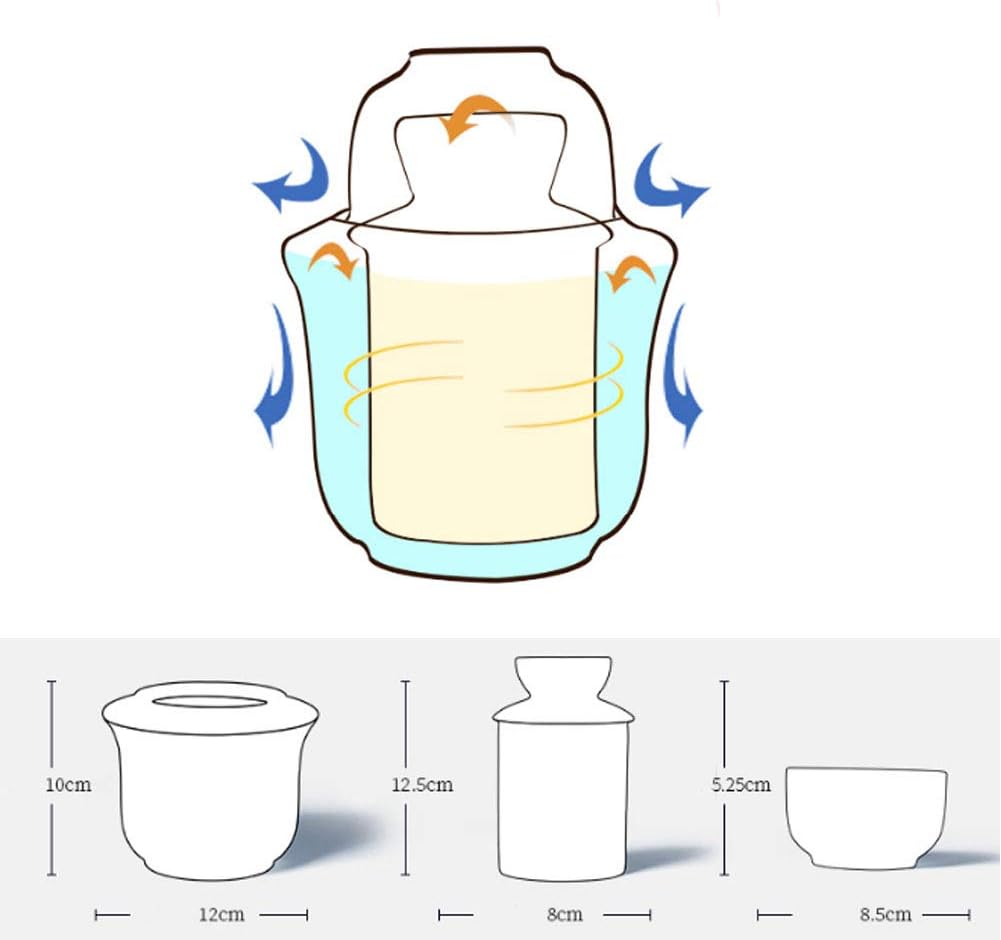 10cm

12cm

12.5cm

8cm

5.25cm

8.5cm