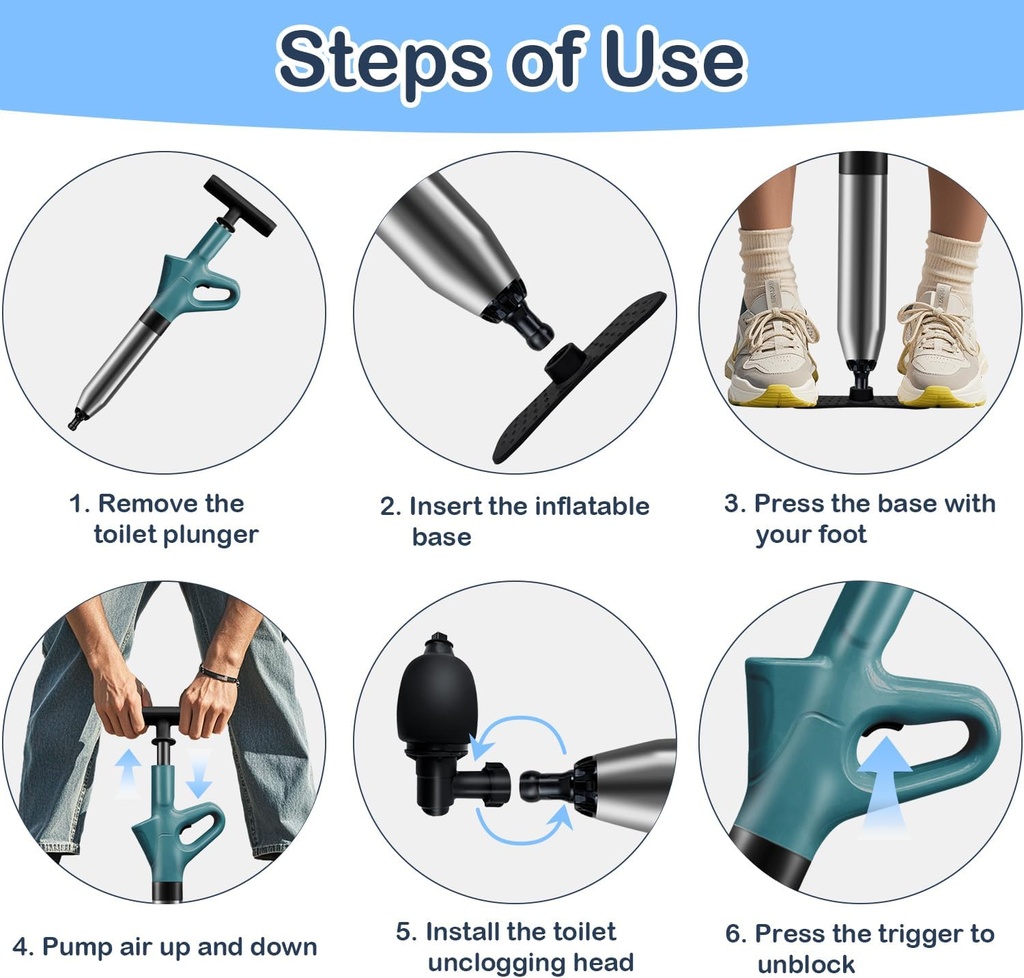 Steps of Use

1. Remove the toilet plunger

2. Insert the inflatable base

3. Press the base with your foot

4. Pump air up and down

5. Install the toilet unclogging head

6. Press the trigger to unblock