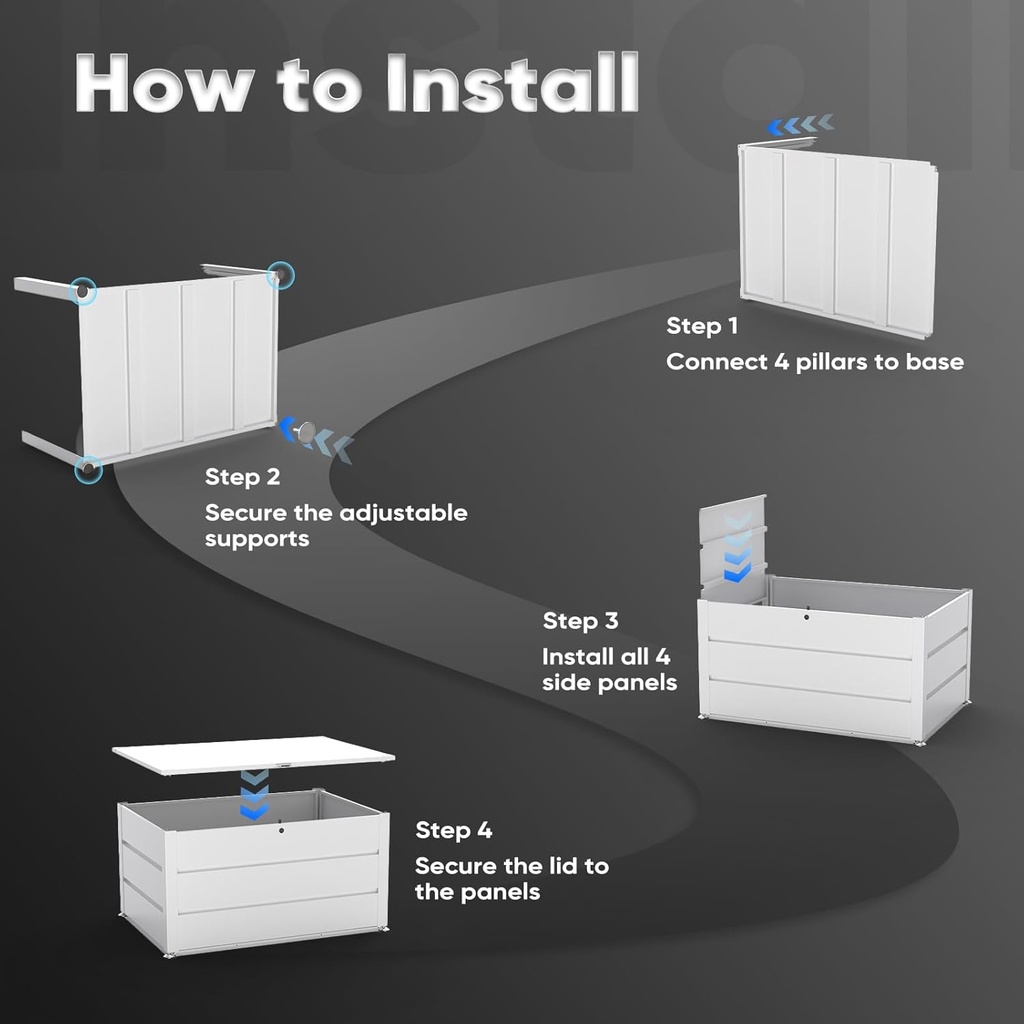 How to Install

Step 1
Connect 4 pillars to base

Step 2
Secure the adjustable supports

Step 3
Install all 4 side panels

Step 4
Secure the lid to the panels