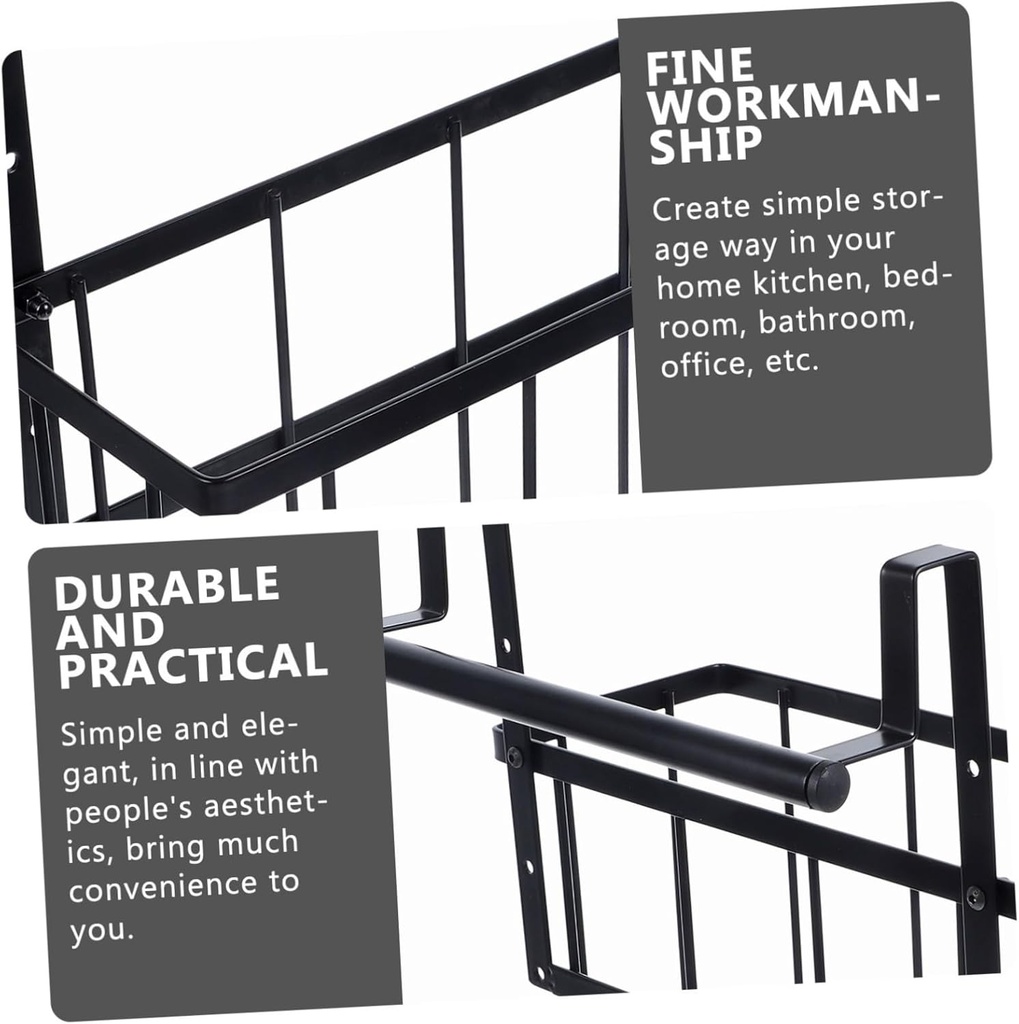 FINE WORKMANSHIP

Create simple storage way in your home kitchen, bedroom, bathroom, office, etc.

DURABLE AND PRACTICAL

Simple and elegant, in line with people's aesthetics, bring much convenience to you.