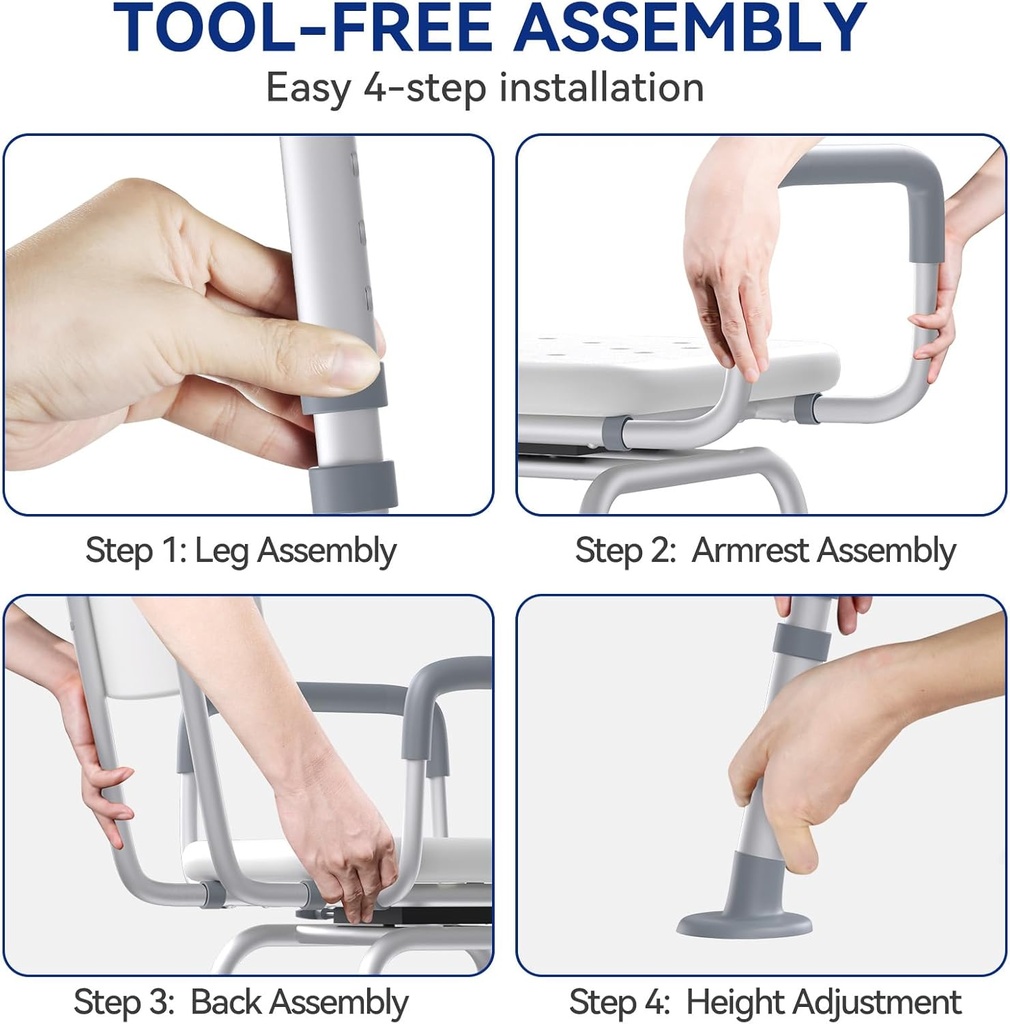 TOOL-FREE ASSEMBLY

Easy 4-step installation

Step 1: Leg Assembly

Step 2: Armrest Assembly

Step 3: Back Assembly

Step 4: Height Adjustment