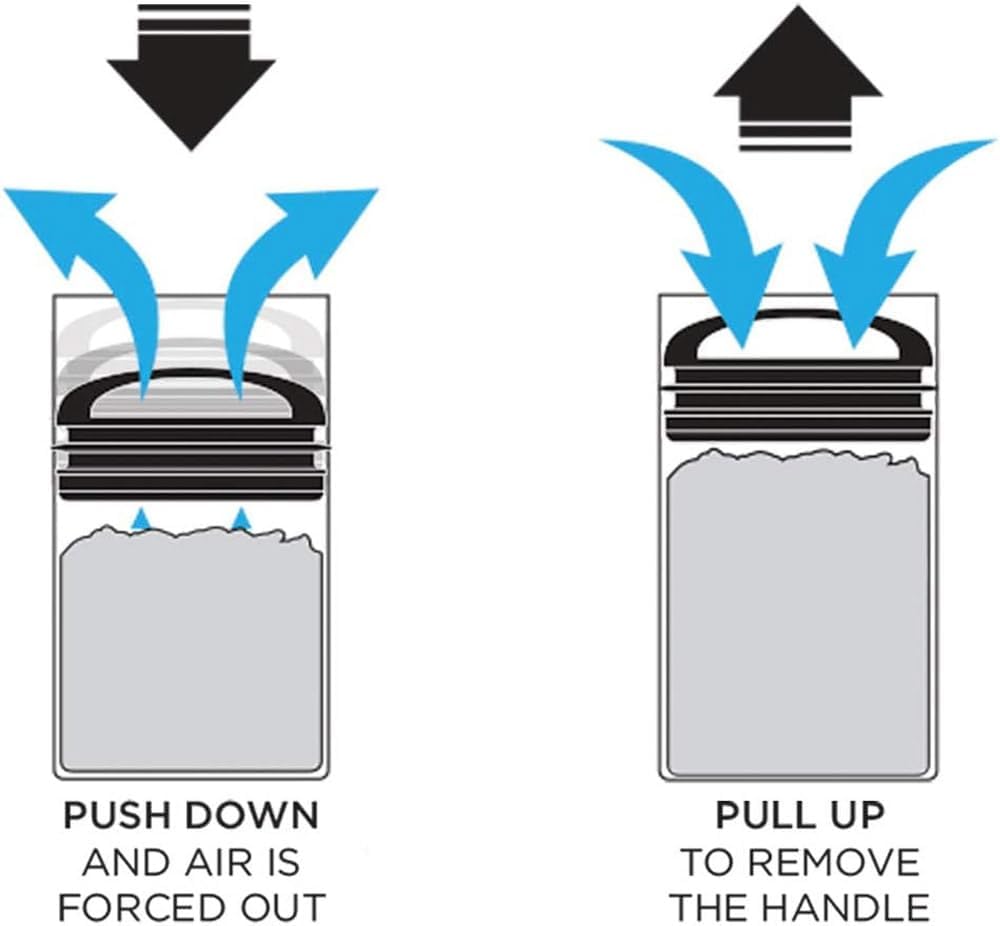 PUSH DOWN
AND AIR IS
FORCED OUT

PULL UP
TO REMOVE
THE HANDLE