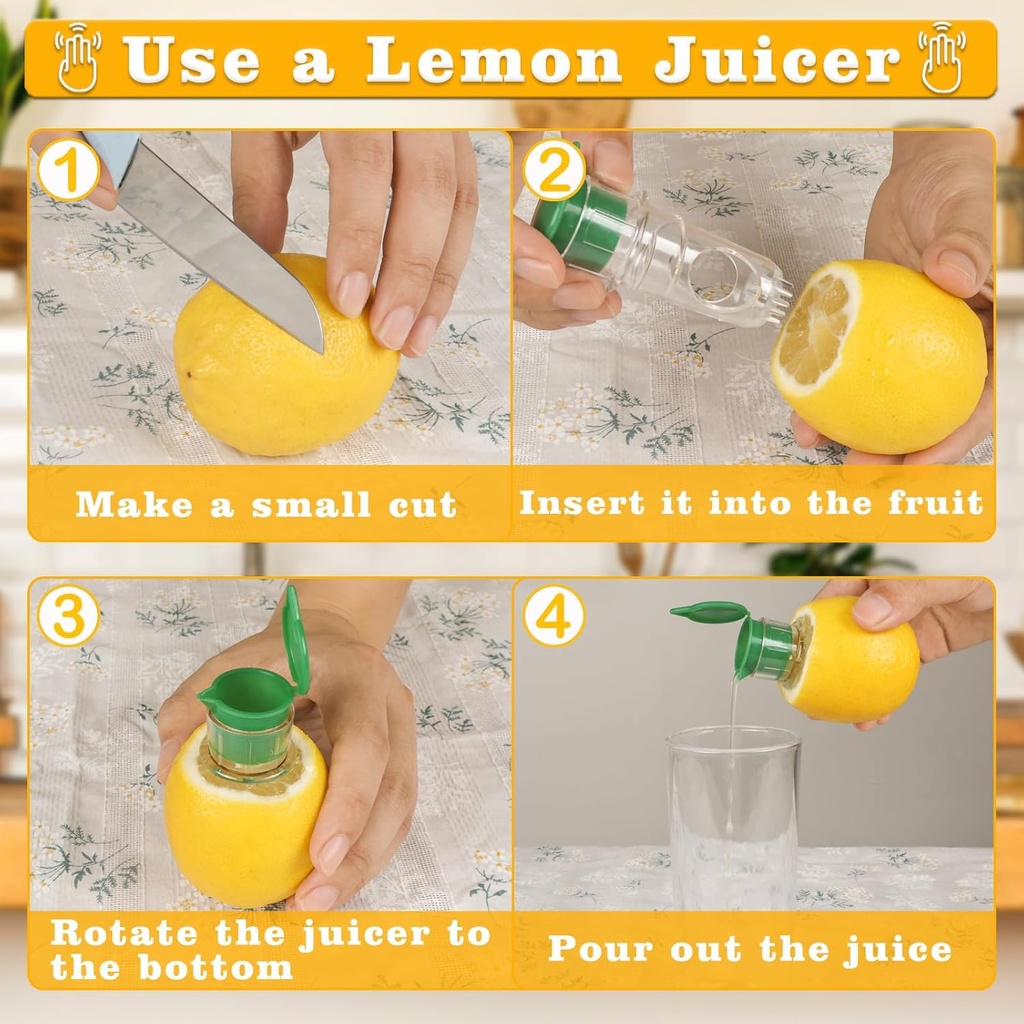 Use a Lemon Juicer

1
Make a small cut

2
Insert it into the fruit

3
Rotate the juicer to the bottom

4
Pour out the juice