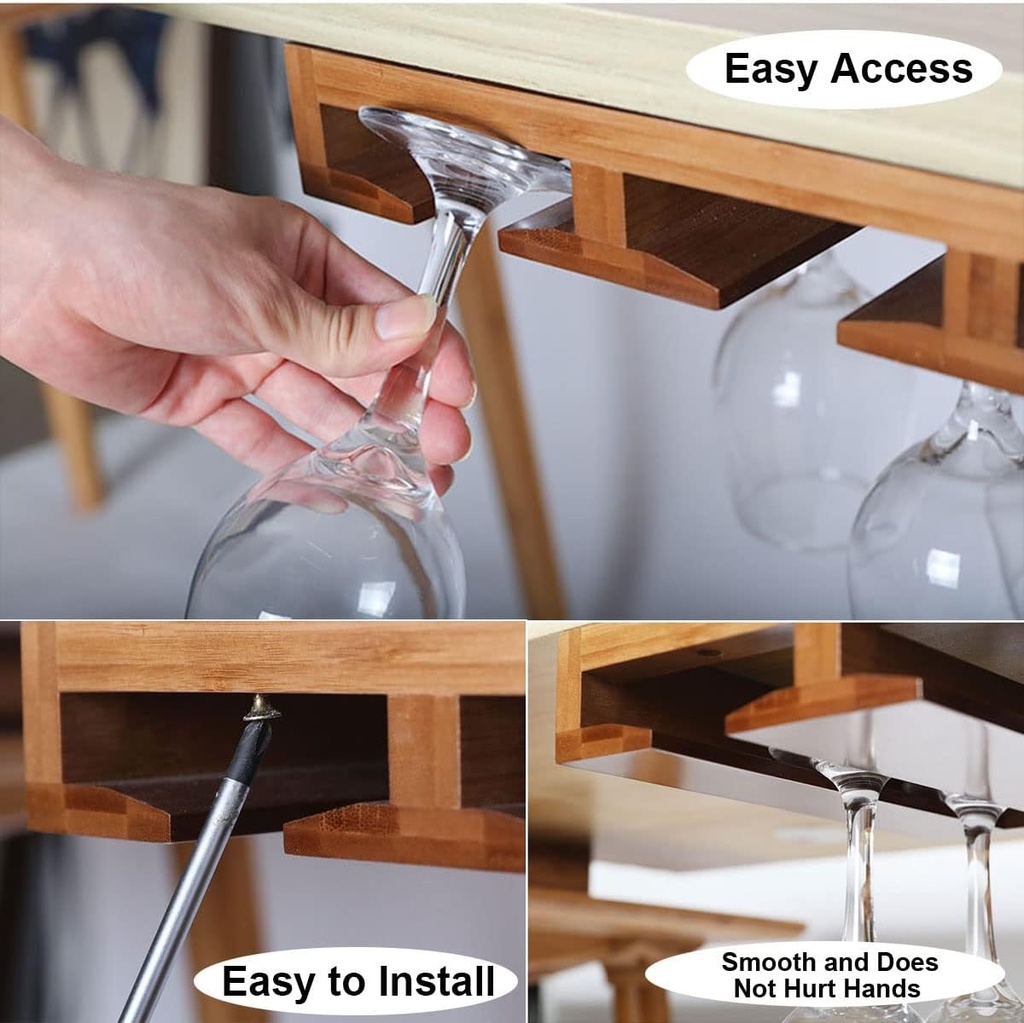 Easy Access

Easy to Install

Smooth and Does Not Hurt Hands