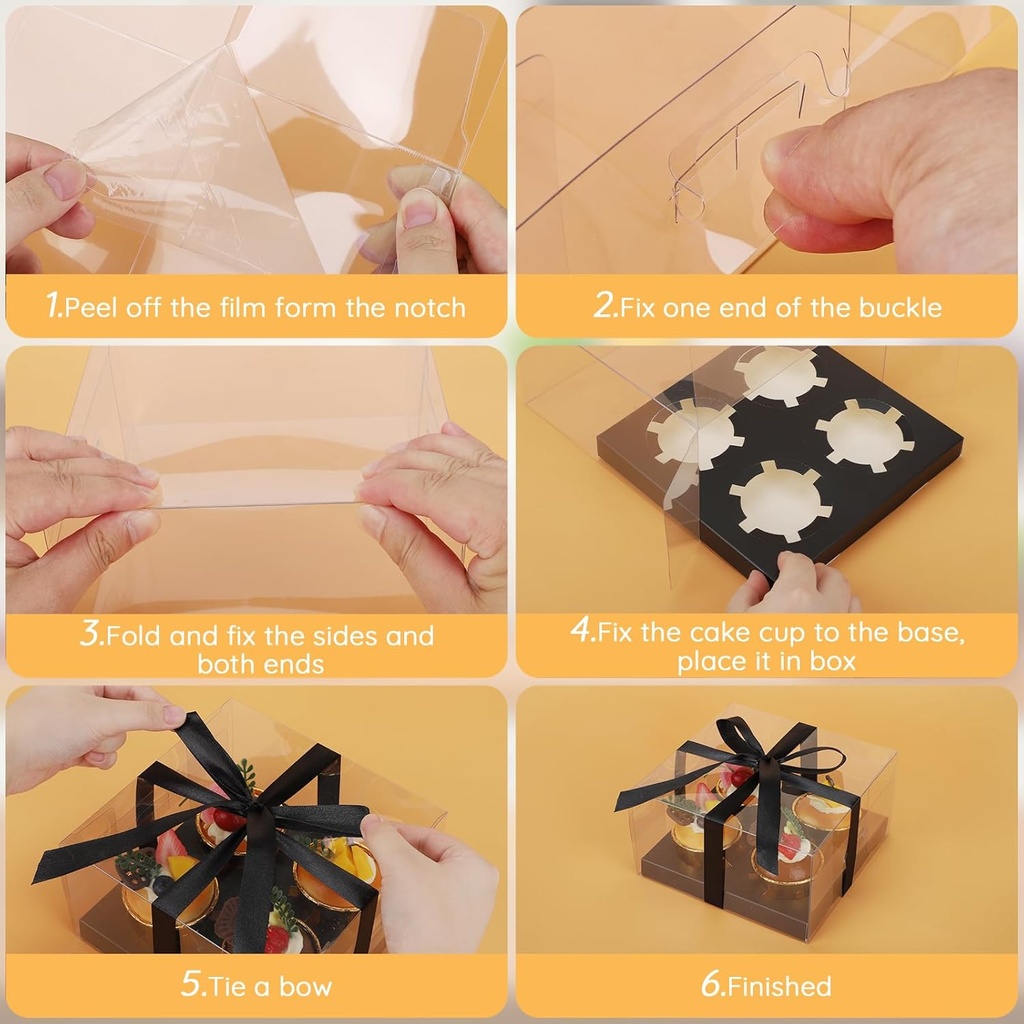 1.Peel off the film form the notch

2.Fix one end of the buckle

3.Fold and fix the sides and both ends

4.Fix the cake cup to the base, place it in box

5.Tie a bow

6.Finished