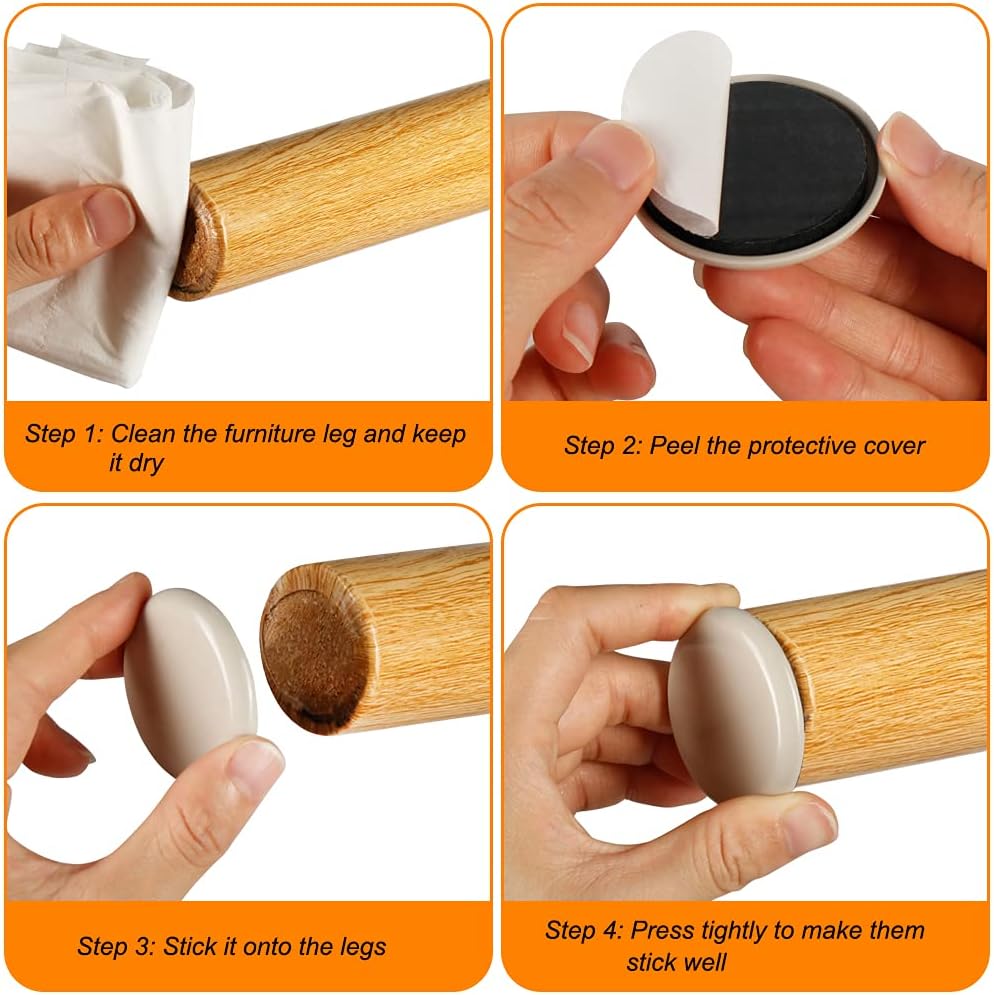 Step 1: Clean the furniture leg and keep it dry

Step 2: Peel the protective cover

Step 3: Stick it onto the legs

Step 4: Press tightly to make them stick well