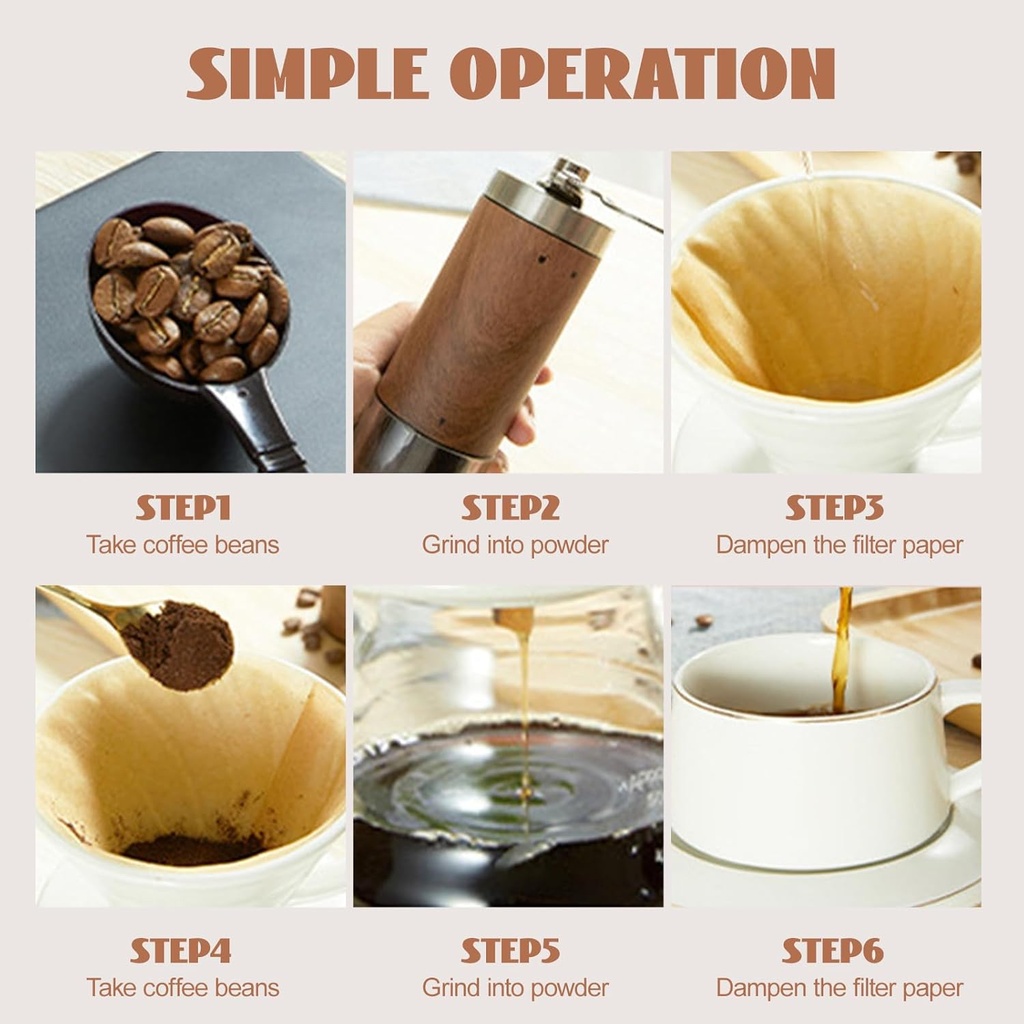 SIMPLE OPERATION

STEP1
Take coffee beans

STEP2
Grind into powder

STEP3
Dampen the filter paper

STEP4
Take coffee beans

STEP5
Grind into powder

STEP6
Dampen the filter paper