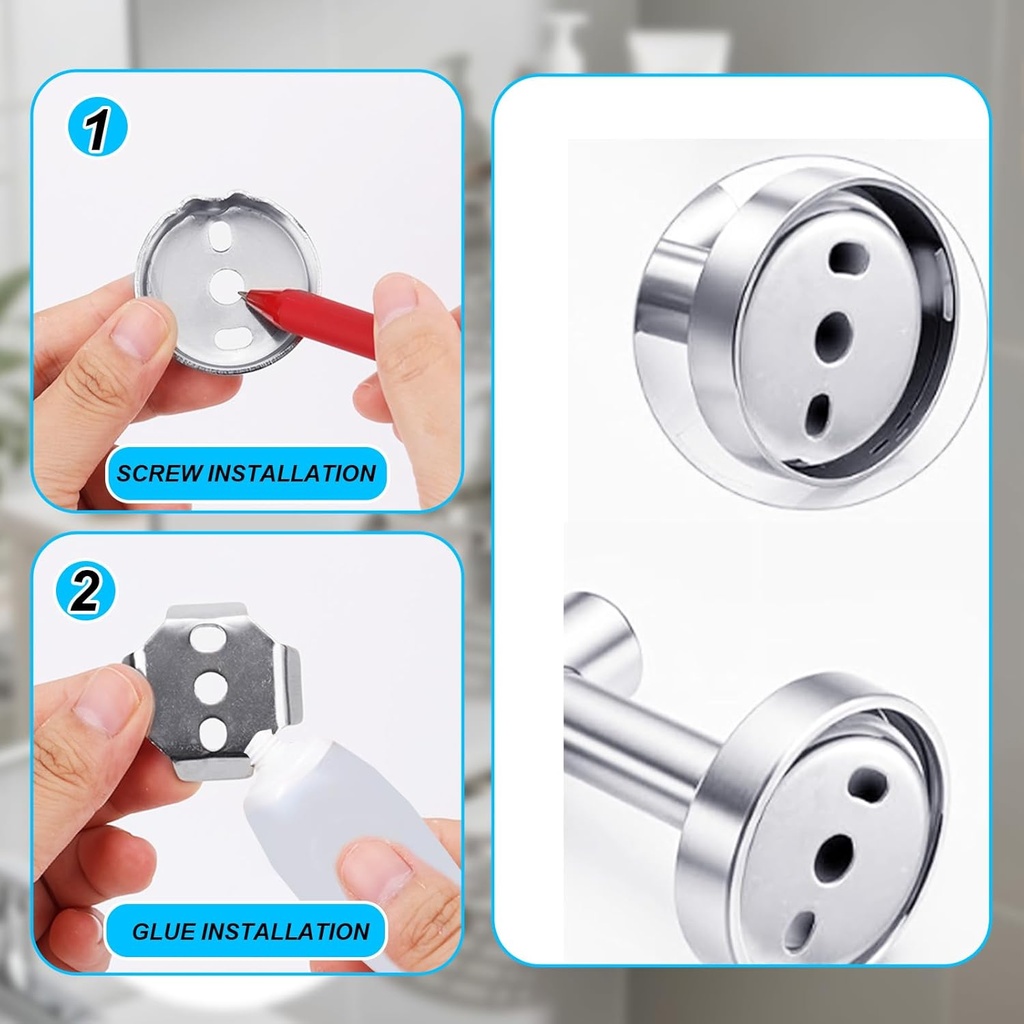 1

SCREW INSTALLATION

2

GLUE INSTALLATION