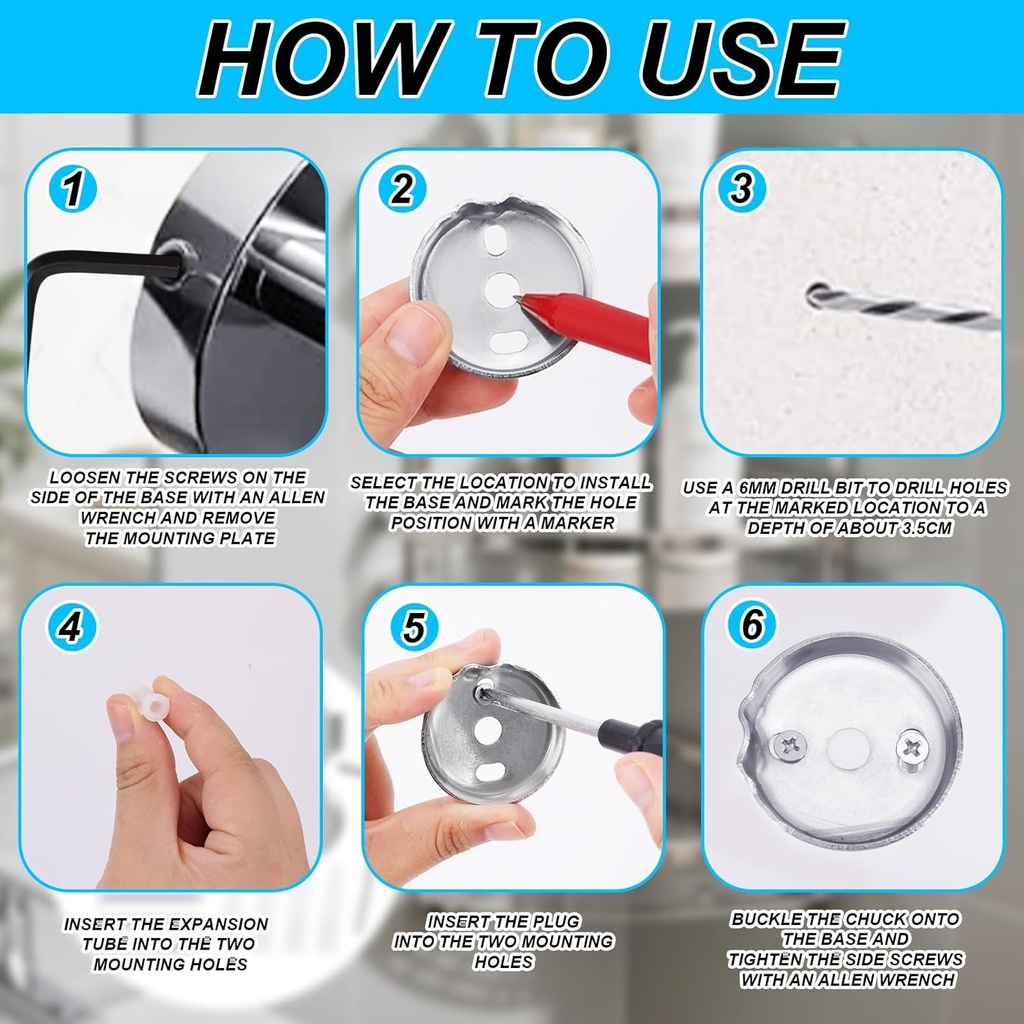 HOW TO USE

1

LOOSEN THE SCREWS ON THE SIDE OF THE BASE WITH AN ALLEN WRENCH AND REMOVE THE MOUNTING PLATE

2

SELECT THE LOCATION TO INSTALL THE BASE AND MARK THE HOLE POSITION WITH A MARKER

3

USE A 6MM DRILL BIT TO DRILL HOLES AT THE MARKED LOCATION TO A DEPTH OF ABOUT 3.5CM

4

INSERT THE EXPANSION TUBE INTO THE TWO MOUNTING HOLES

5

INSERT THE PLUG INTO THE TWO MOUNTING HOLES

6

BUCKLE THE CHUCK ONTO THE BASE AND TIGHTEN THE SIDE SCREWS WITH AN ALLEN WRENCH