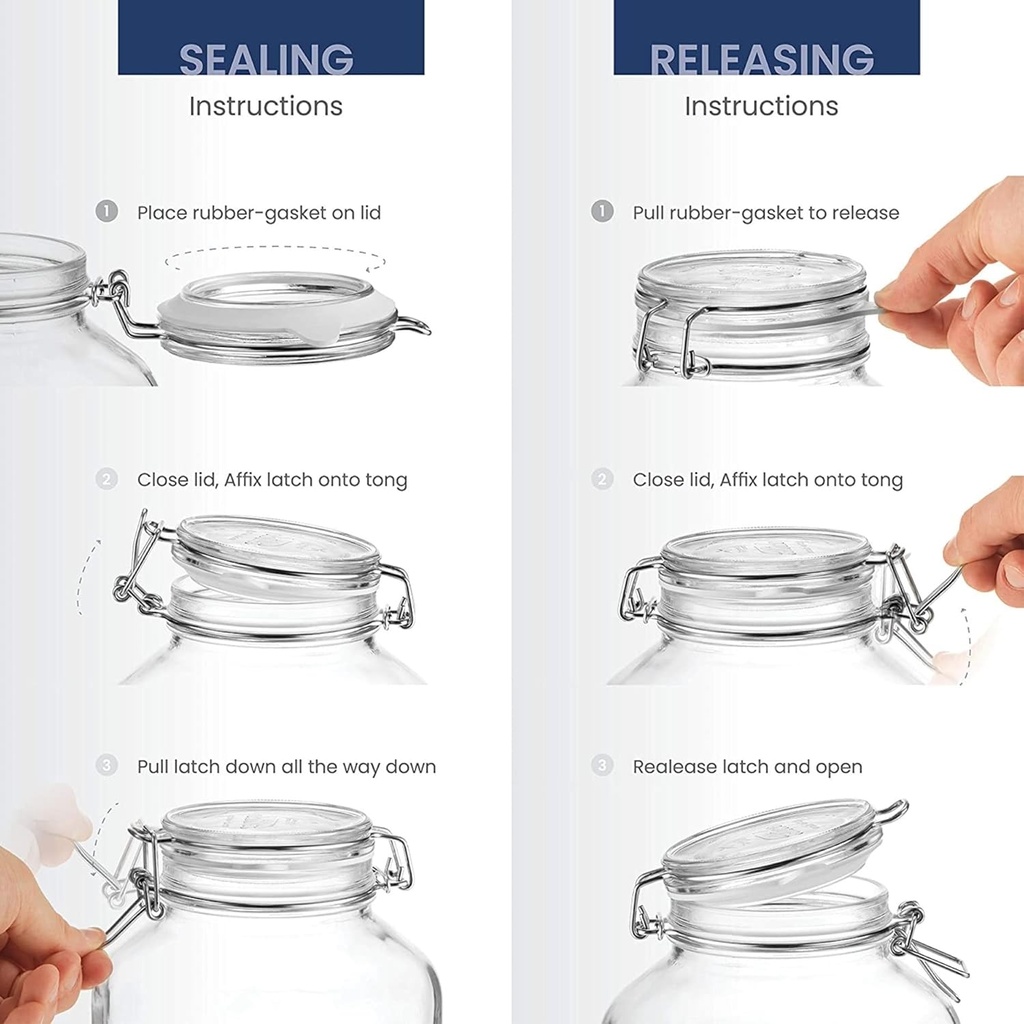 SEALING
Instructions

1 Place rubber-gasket on lid

2 Close lid, Affix latch onto tong

3 Pull latch down all the way down

RELEASING
Instructions

1 Pull rubber-gasket to release

2 Close lid, Affix latch onto tong

3 Realease latch and open