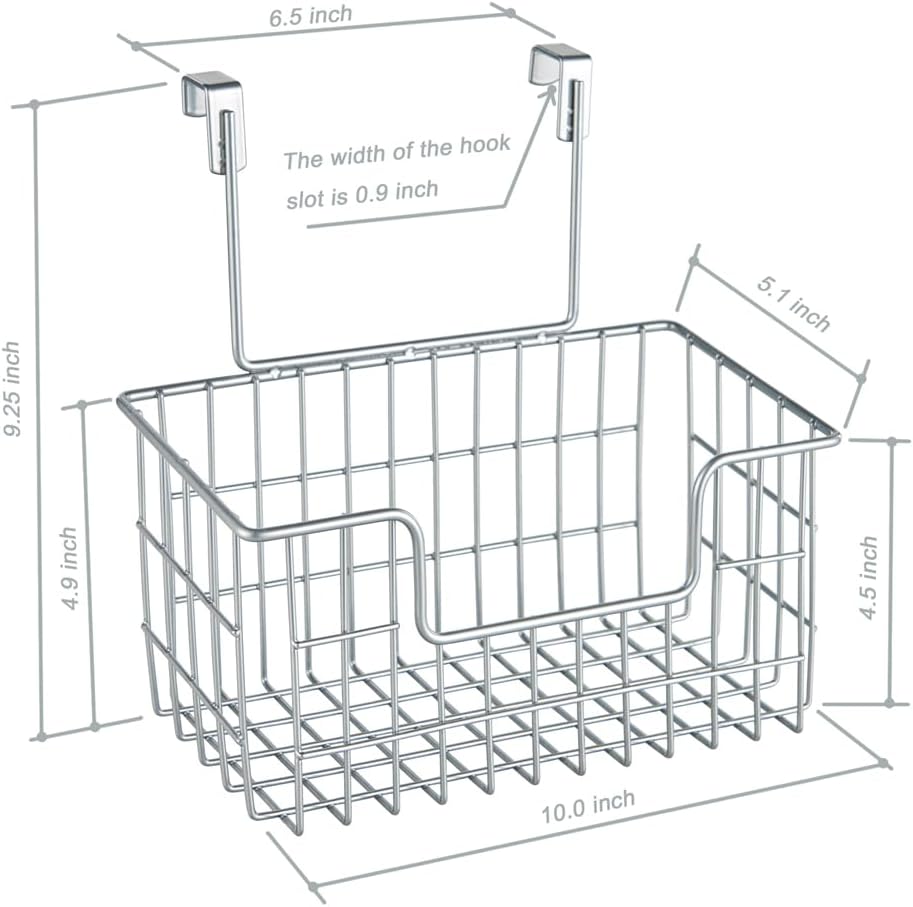 6.5 inch

The width of the hook slot is 0.9 inch

9.25 inch

5.1 inch

4.9 inch

4.5 inch

10.0 inch