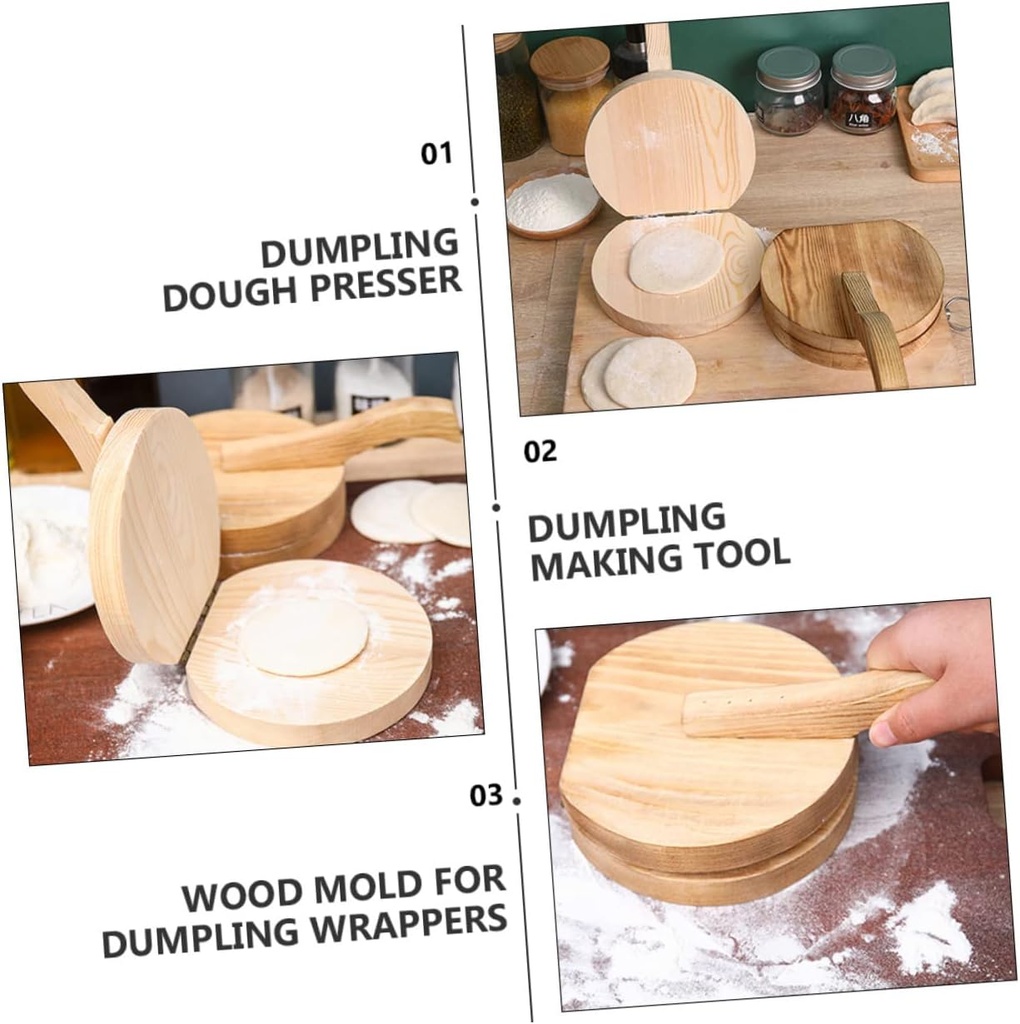 01

DUMPLING DOUGH PRESSER

八角

02

DUMPLING MAKING TOOL

03

WOOD MOLD FOR DUMPLING WRAPPERS