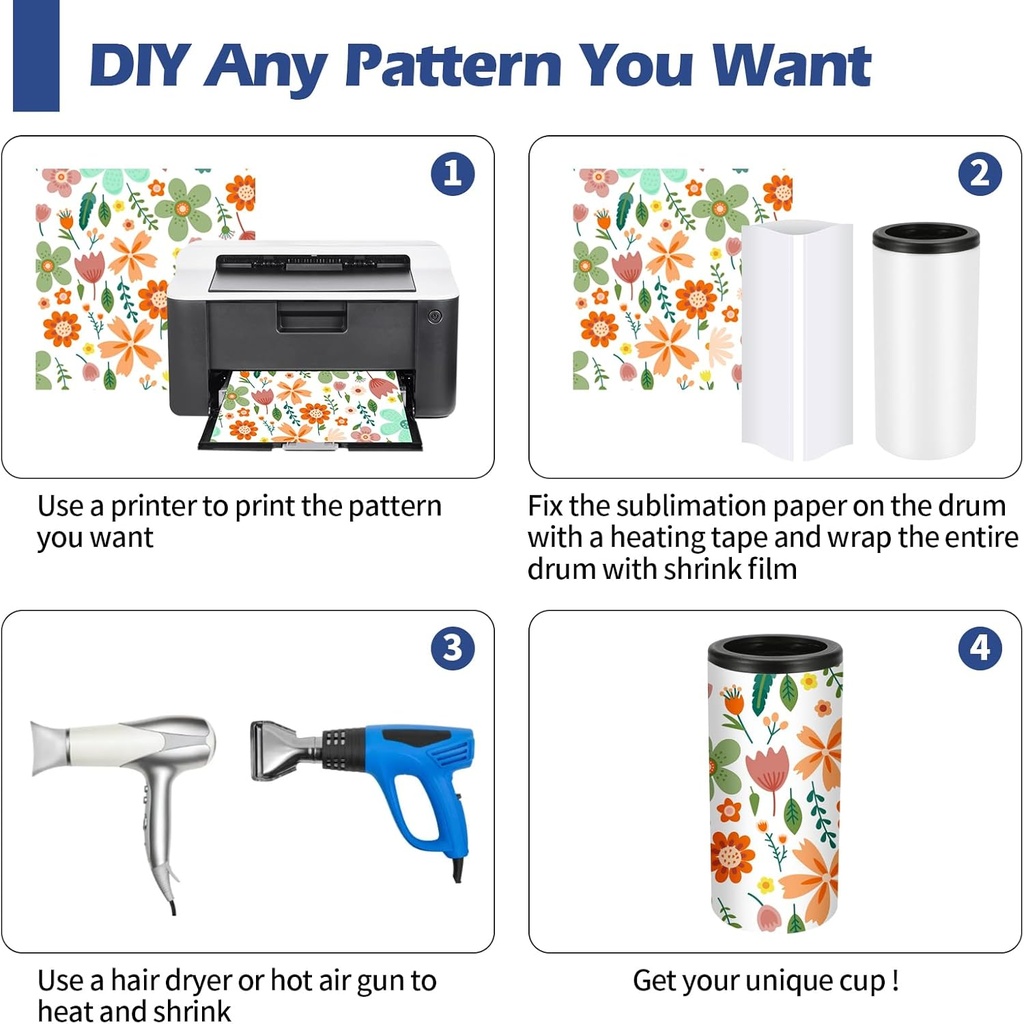 DIY Any Pattern You Want

1

Use a printer to print the pattern you want

2

Fix the sublimation paper on the drum with a heating tape and wrap the entire drum with shrink film

3

Use a hair dryer or hot air gun to heat and shrink

4

Get your unique cup !