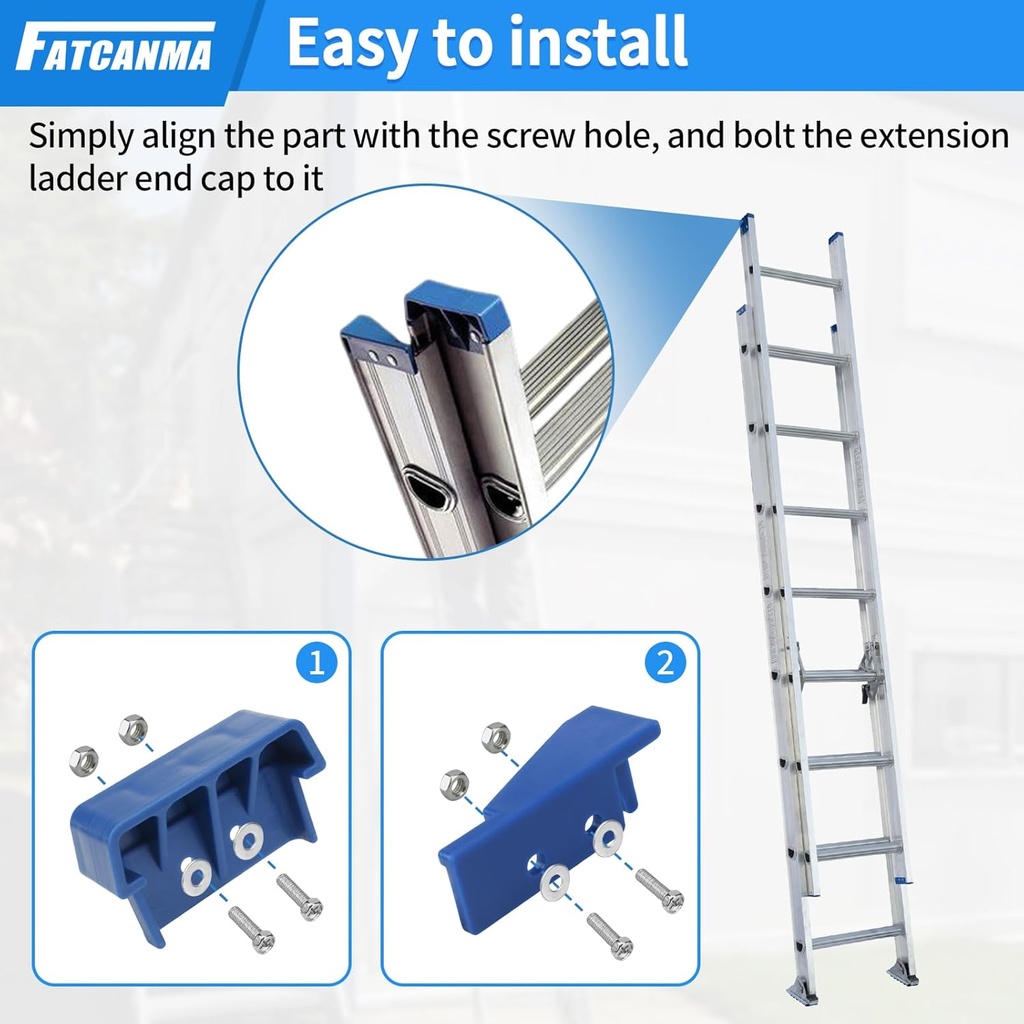 FATCANMA

Easy to install

Simply align the part with the screw hole, and bolt the extension ladder end cap to it

1

2