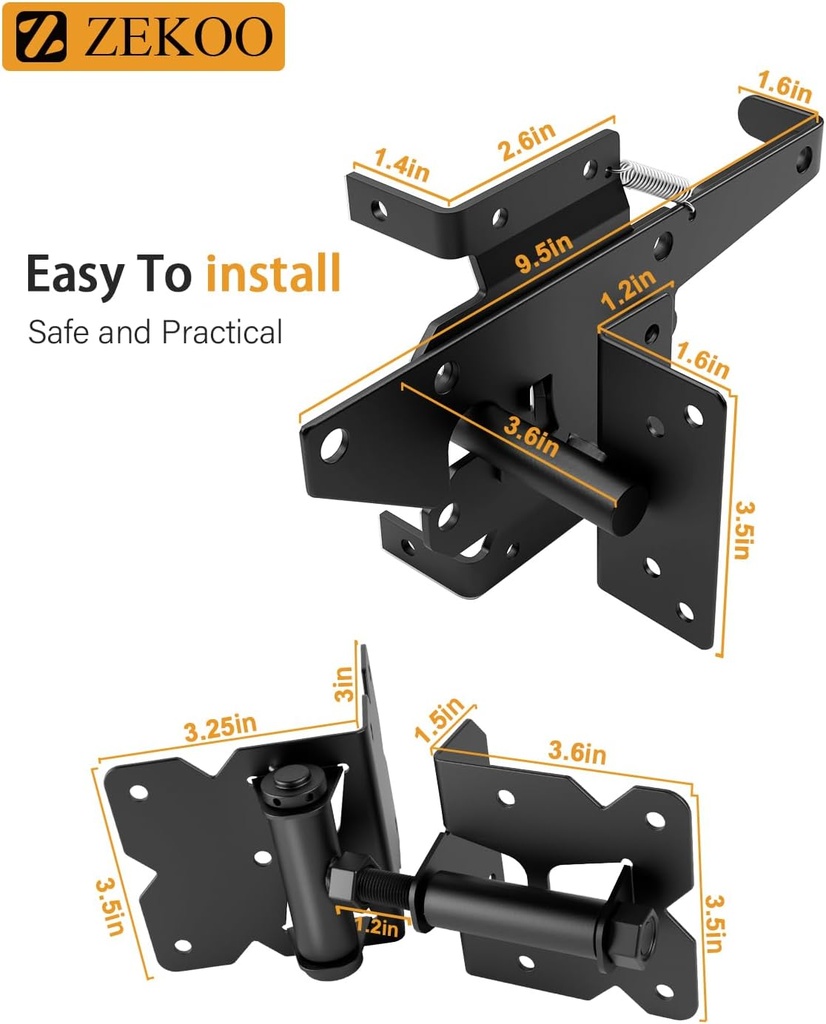 ZEKOO

Easy To install

Safe and Practical

1.4in
2.6in
1.6in
9.5in
1.2in
1.6in
3.6in
3.5in

3.25in
3in
1.5in
3.6in
3.5in
1.2in
3.5in