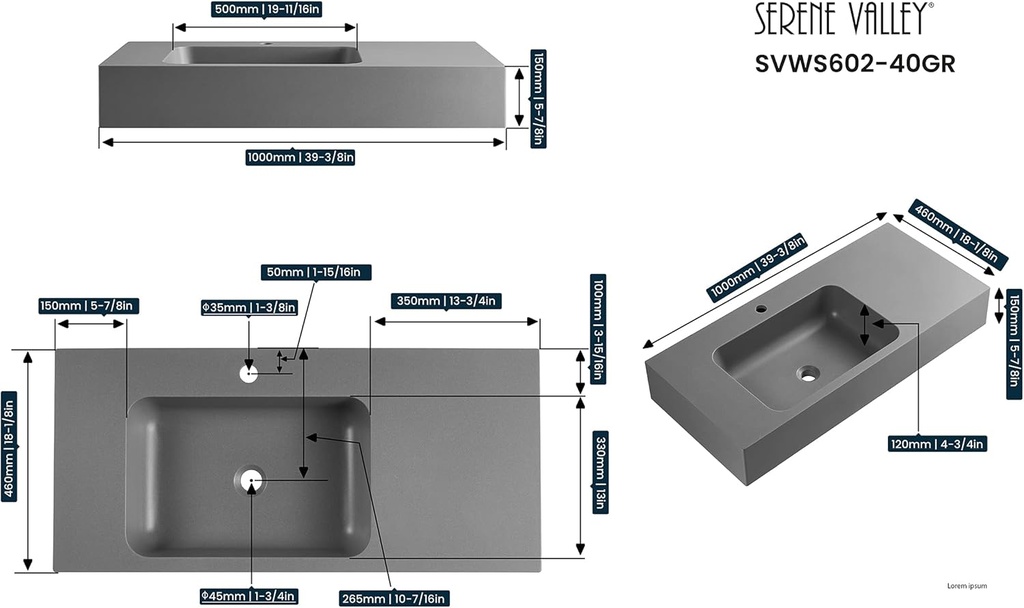 SERENE VALLEY®
SVWS602-40GR

500mm | 19-11/16in
150mm | 5-7/8in
1000mm | 39-3/8in

50mm | 1-15/16in
150mm | 5-7/8in
Φ35mm | 1-3/8in
350mm | 13-3/4in
100mm | 3-15/16in
460mm | 18-1/8in
330mm | 13in
Φ45mm | 1-3/4in
265mm | 10-7/16in

1000mm | 39-3/8in
460mm | 18-1/8in
150mm | 5-7/8in
120mm | 4-3/4in

Lorem ipsum