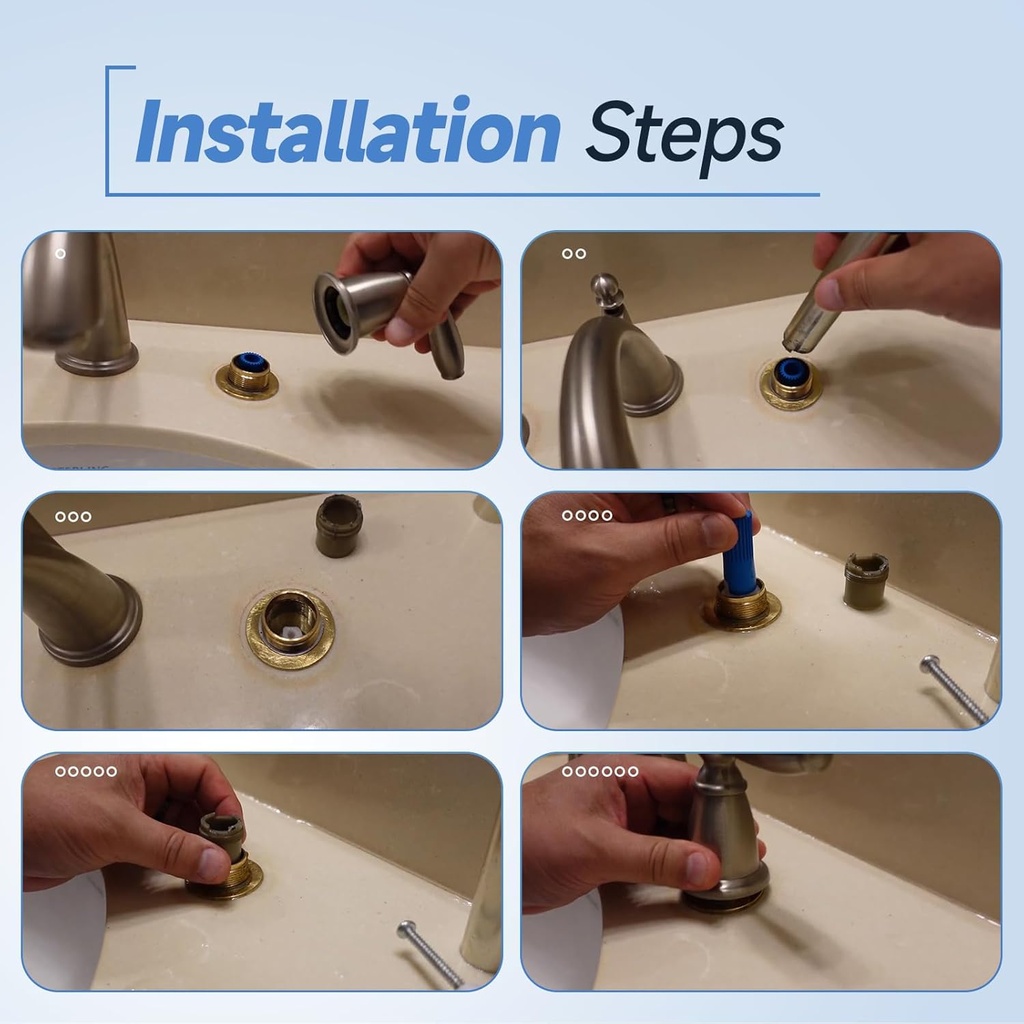 Installation Steps