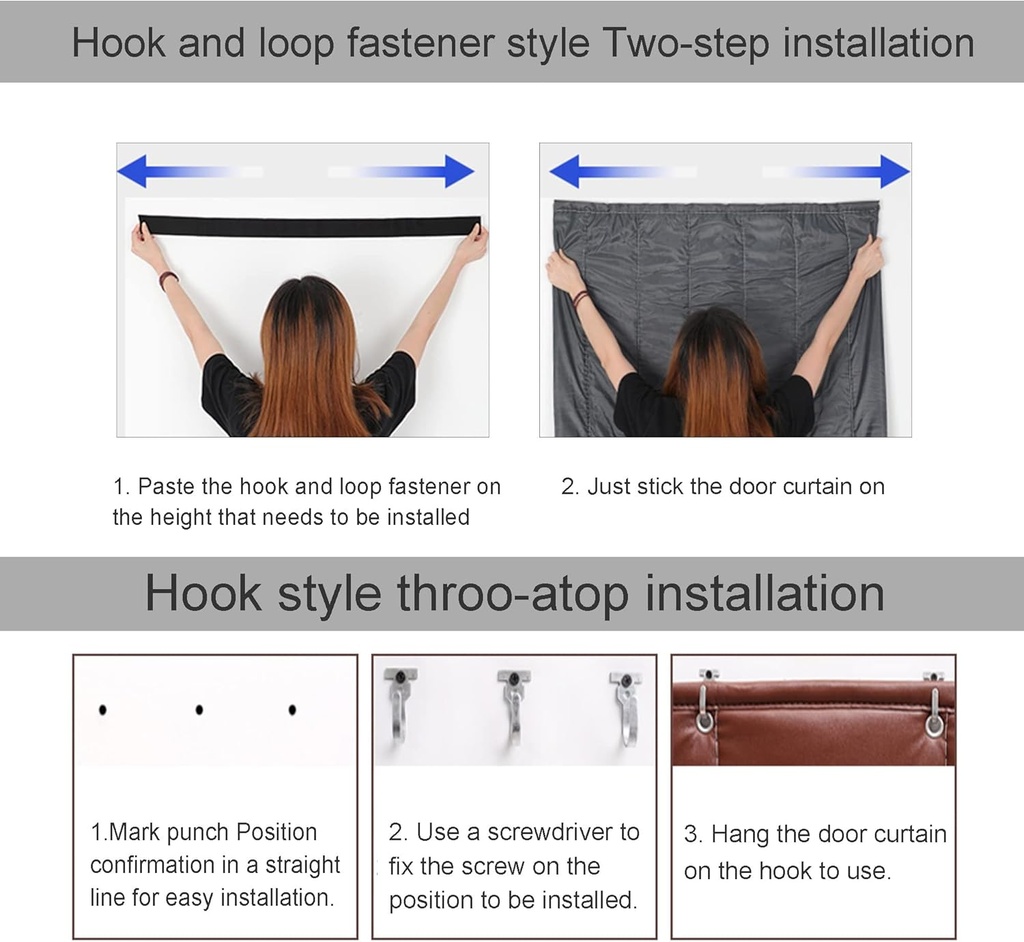 Hook and loop fastener style Two-step installation

1. Paste the hook and loop fastener on the height that needs to be installed

2. Just stick the door curtain on

Hook style throo-atop installation

1.Mark punch Position confirmation in a straight line for easy installation.

2. Use a screwdriver to fix the screw on the position to be installed.

3. Hang the door curtain on the hook to use.