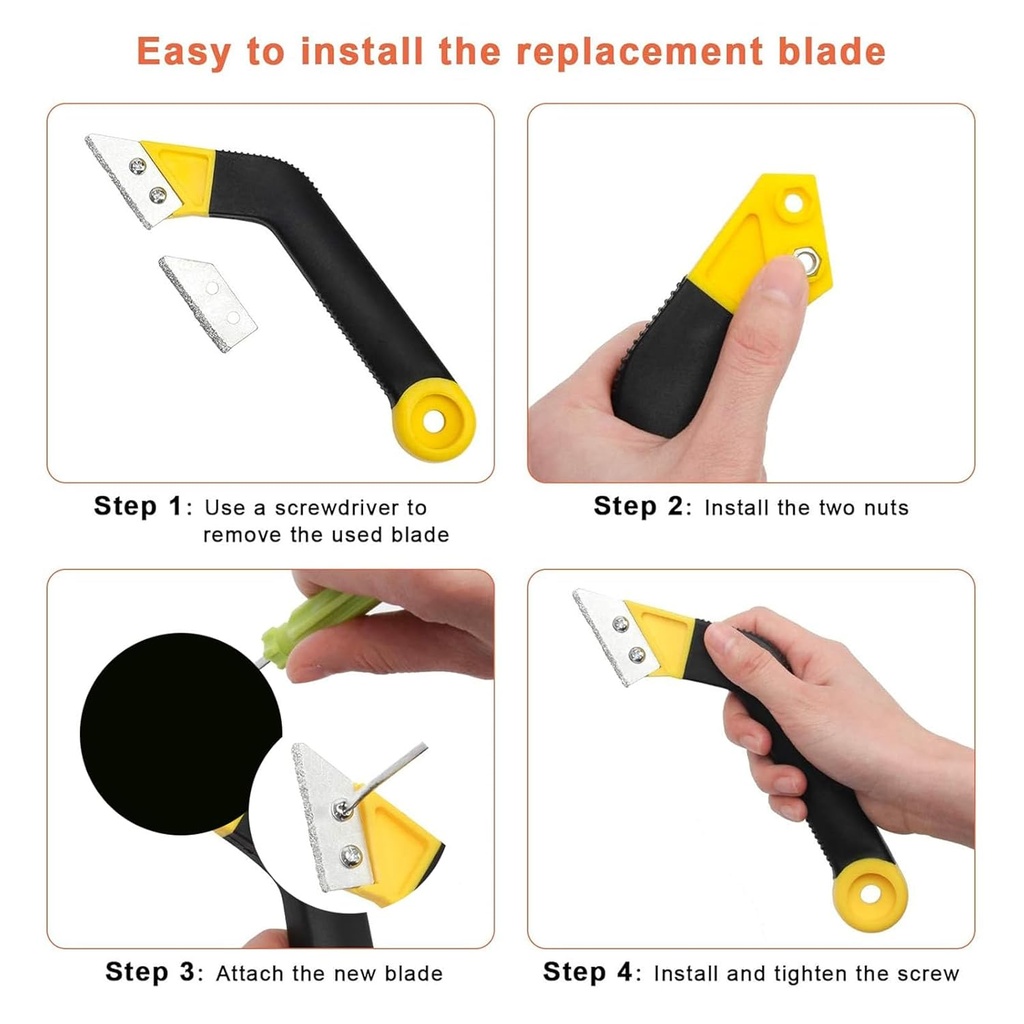 Easy to install the replacement blade

Step 1: Use a screwdriver to remove the used blade

Step 2: Install the two nuts

Step 3: Attach the new blade

Step 4: Install and tighten the screw