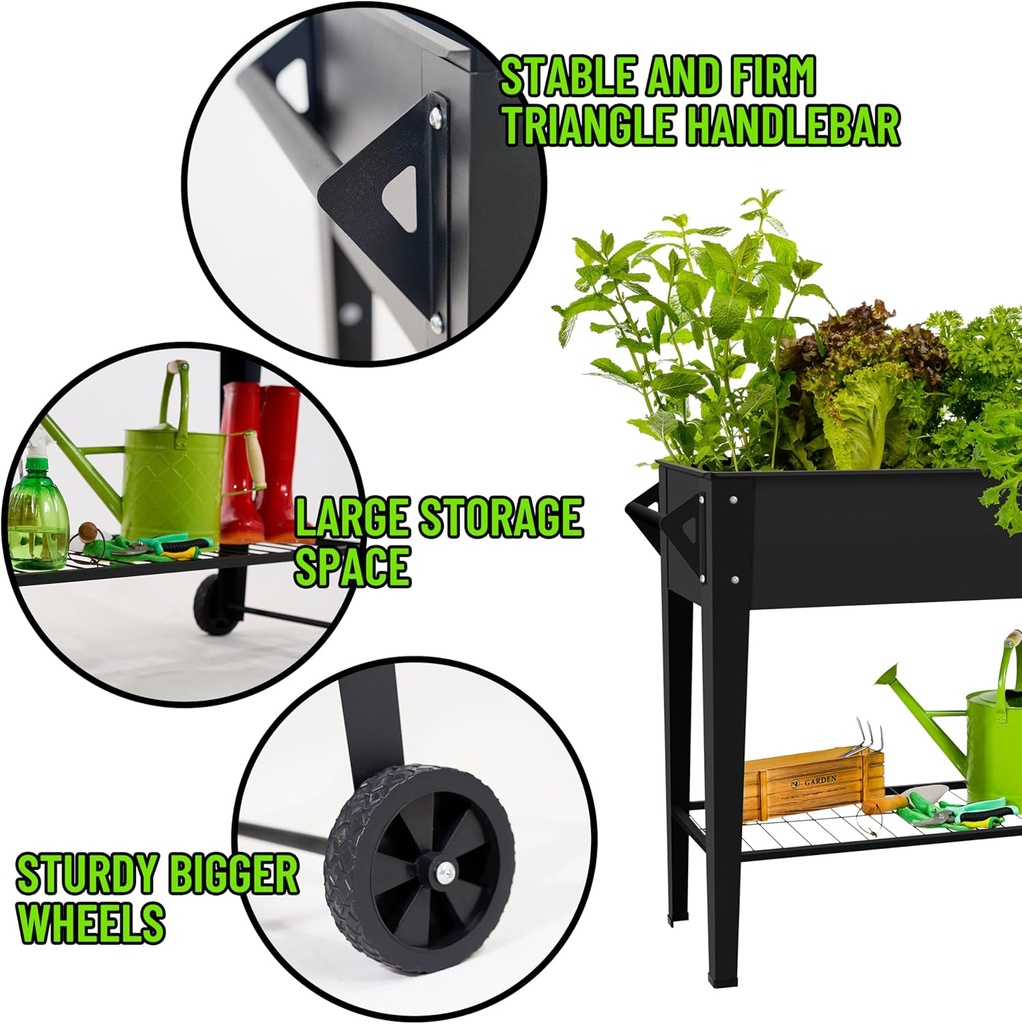 STABLE AND FIRM TRIANGLE HANDLEBAR

LARGE STORAGE SPACE

STURDY BIGGER WHEELS

GARDEN