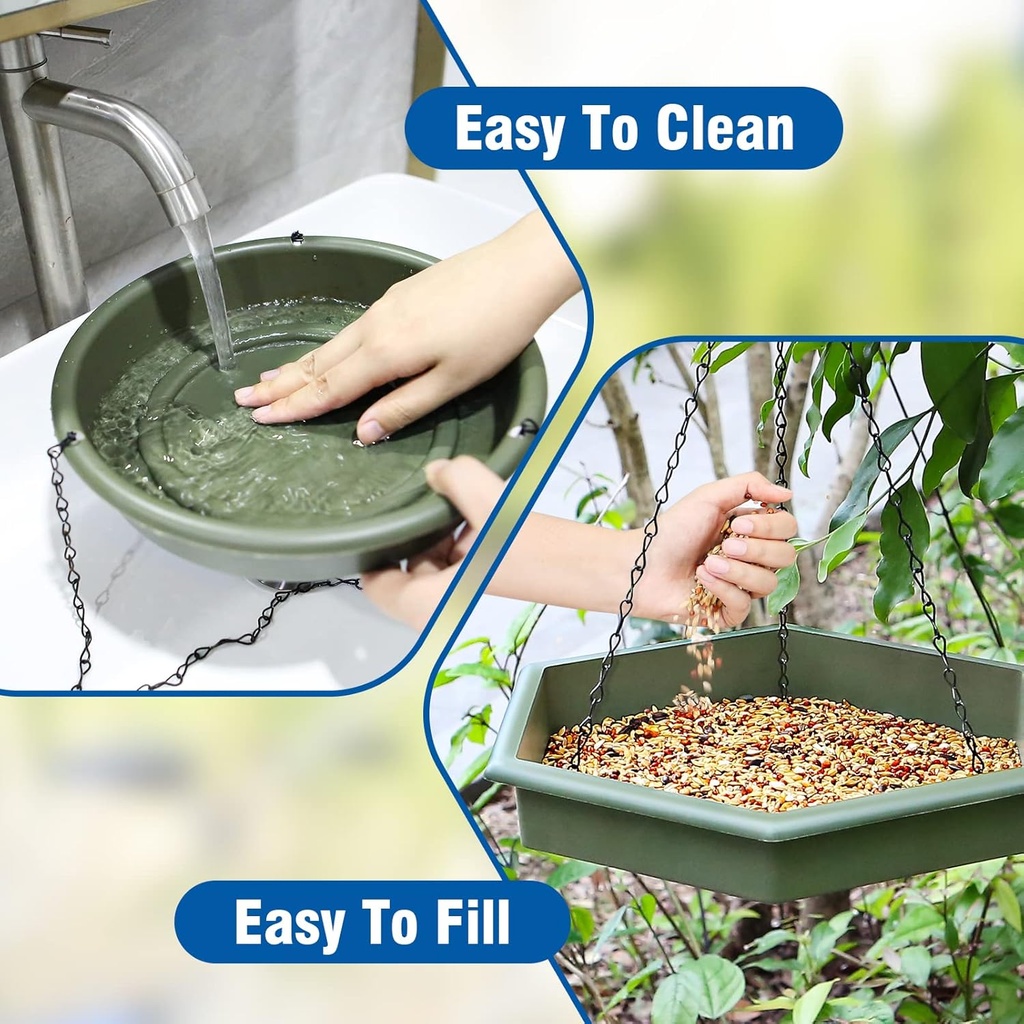 Easy To Clean

Easy To Fill