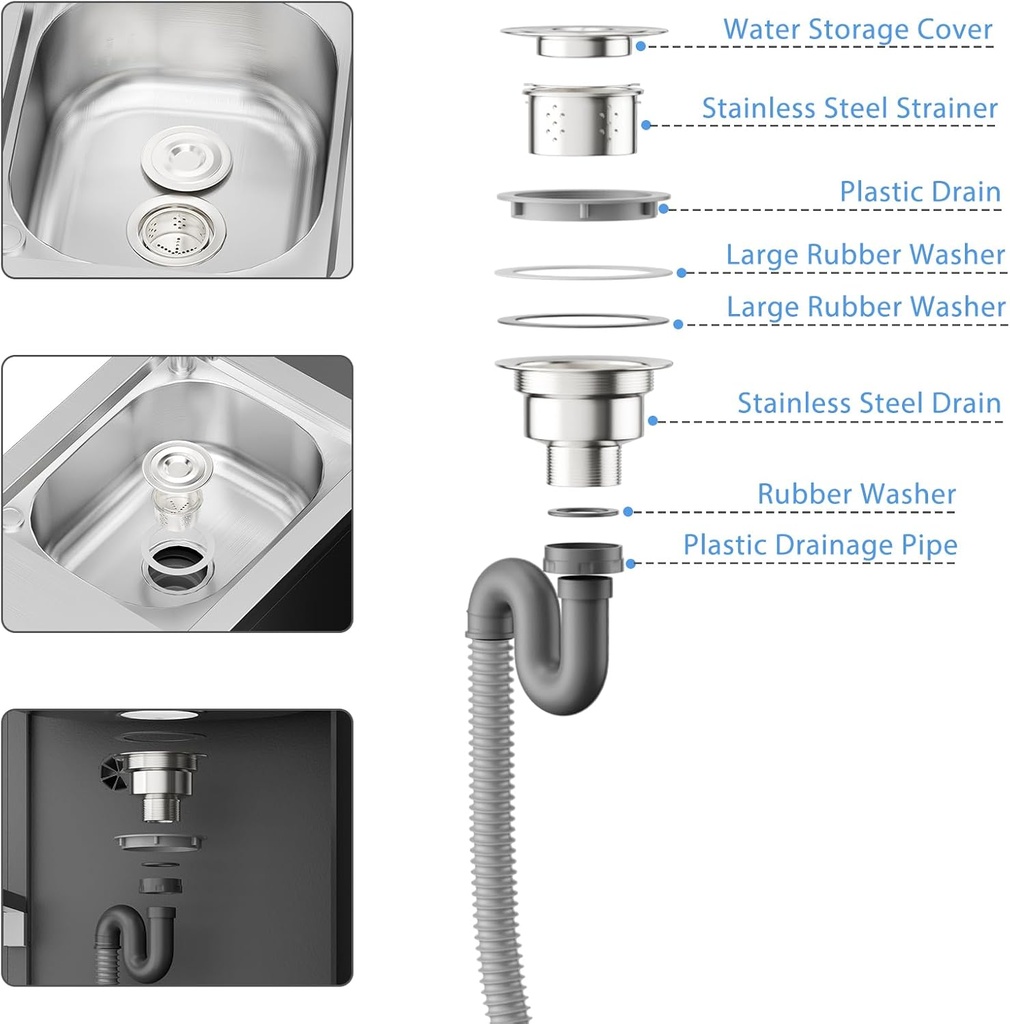 Water Storage Cover
Stainless Steel Strainer
Plastic Drain
Large Rubber Washer
Large Rubber Washer
Stainless Steel Drain
Rubber Washer
Plastic Drainage Pipe