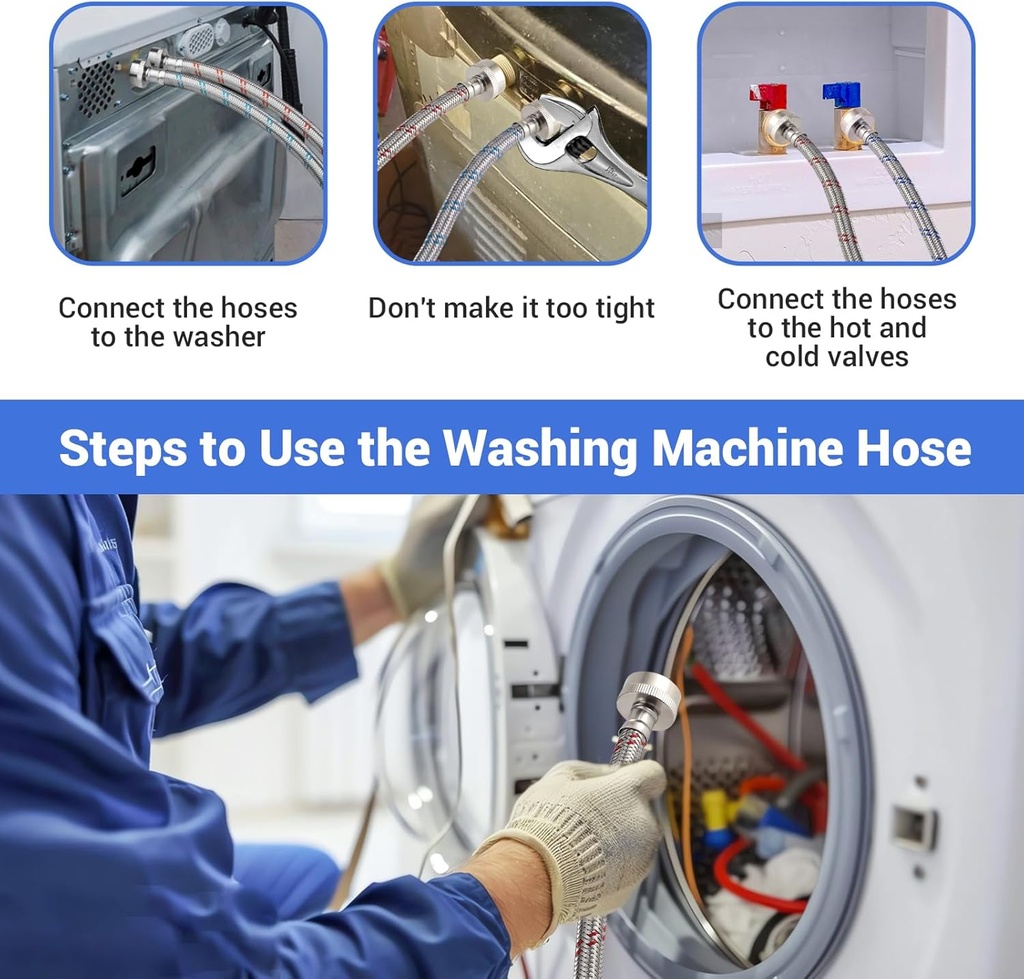 Connect the hoses to the washer

Don't make it too tight

Connect the hoses to the hot and cold valves

Steps to Use the Washing Machine Hose