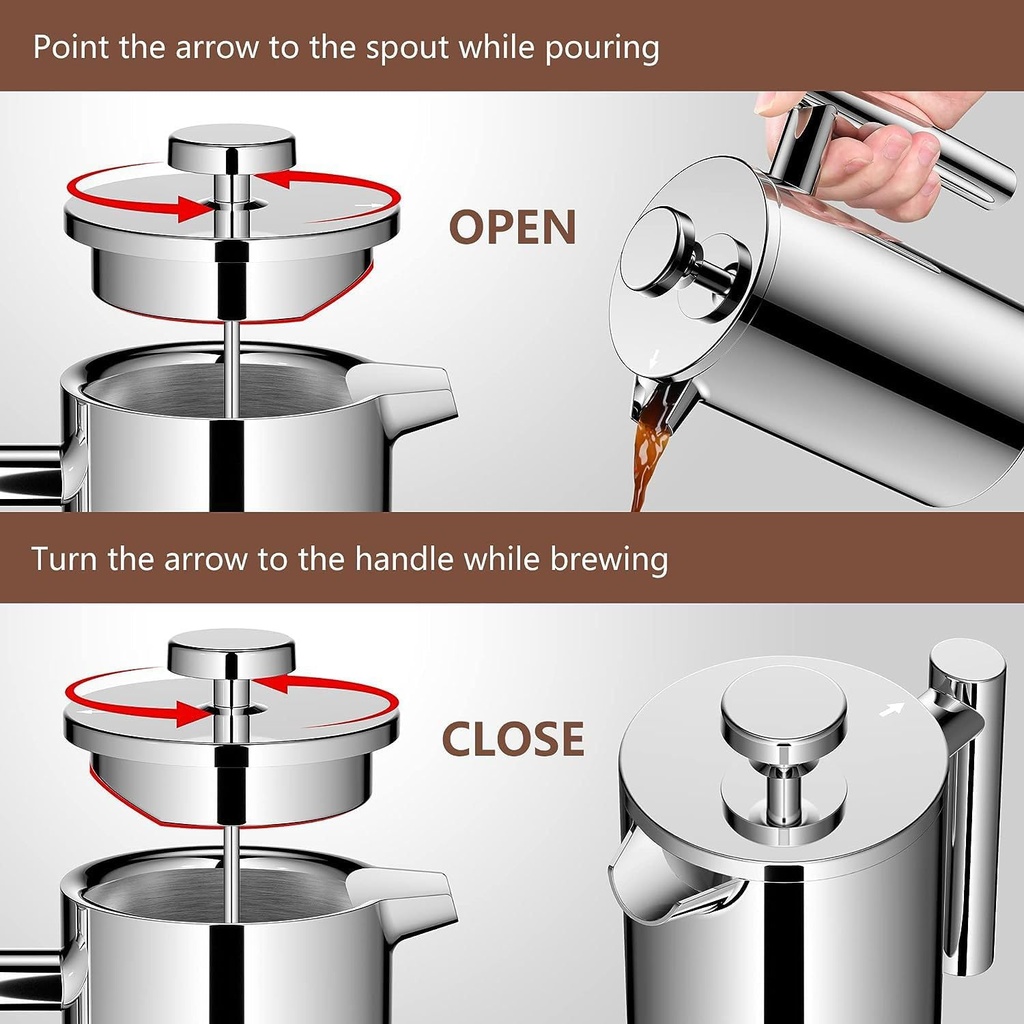 Point the arrow to the spout while pouring

OPEN

Turn the arrow to the handle while brewing

CLOSE