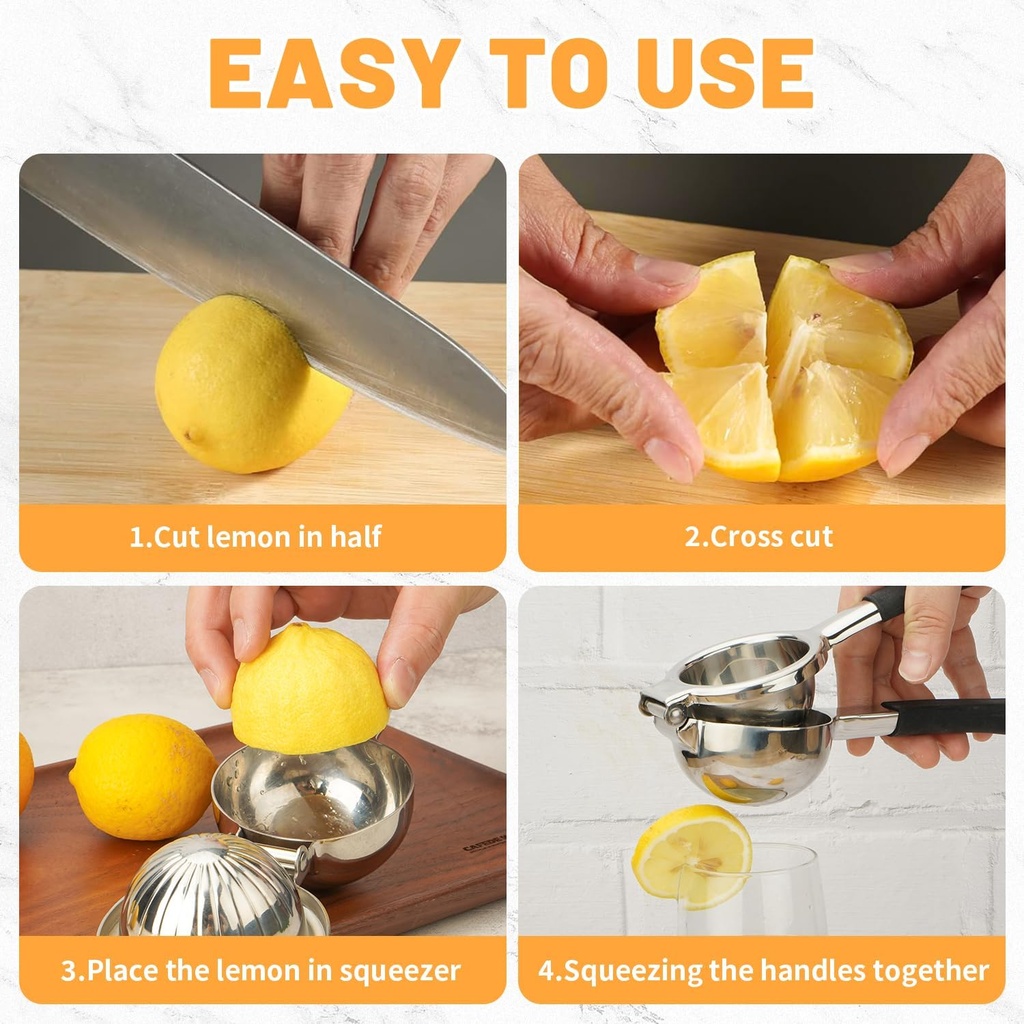 EASY TO USE

1.Cut lemon in half

2.Cross cut

3.Place the lemon in squeezer

4.Squeezing the handles together