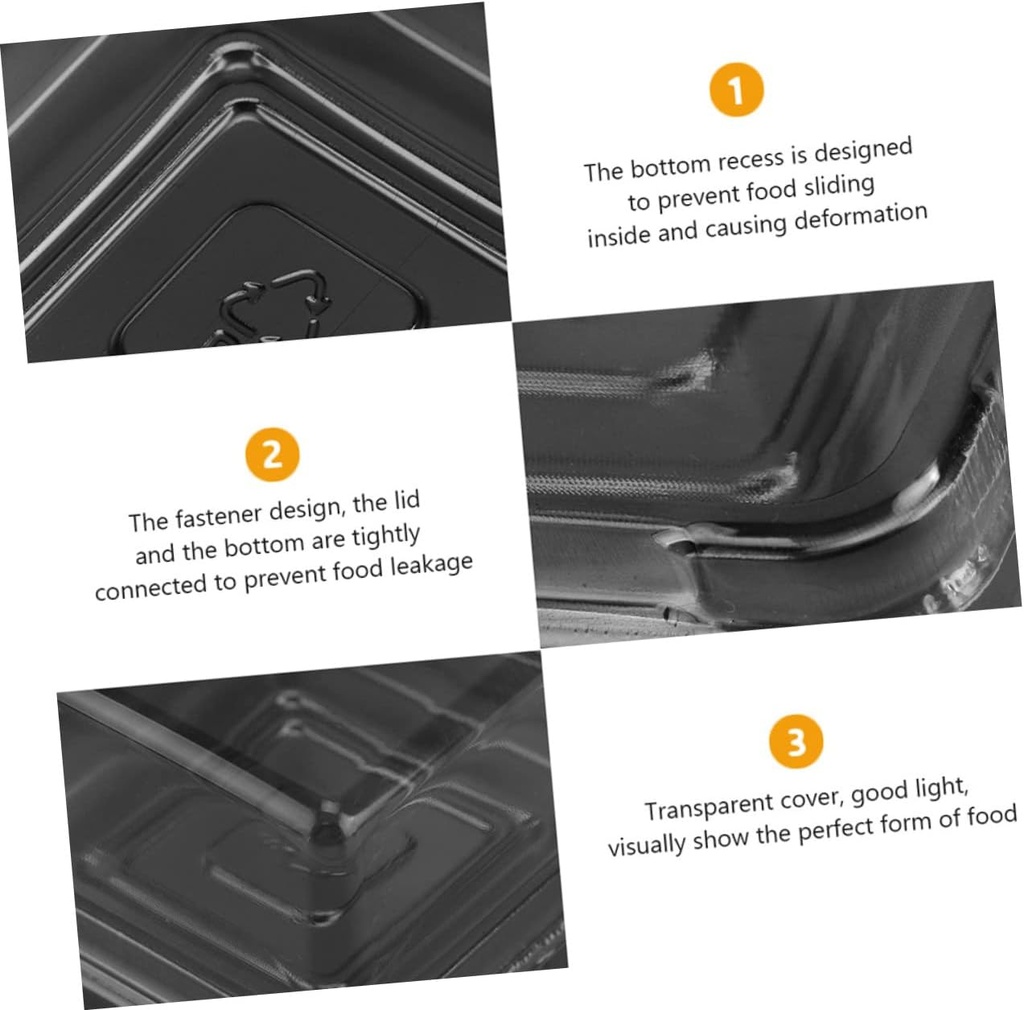 1

The bottom recess is designed to prevent food sliding inside and causing deformation

2

The fastener design, the lid and the bottom are tightly connected to prevent food leakage

3

Transparent cover, good light, visually show the perfect form of food