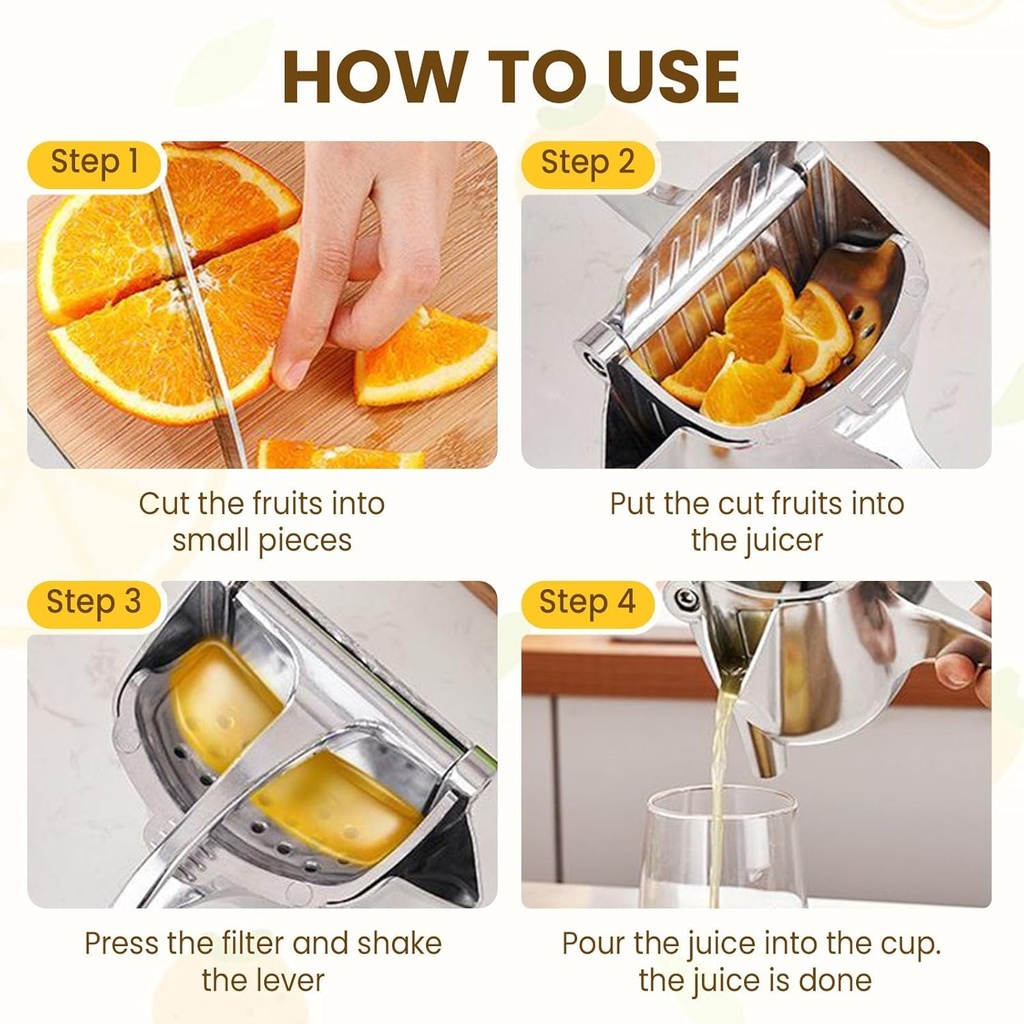 HOW TO USE

Step 1

Cut the fruits into small pieces

Step 2

Put the cut fruits into the juicer

Step 3

Press the filter and shake the lever

Step 4

Pour the juice into the cup. the juice is done