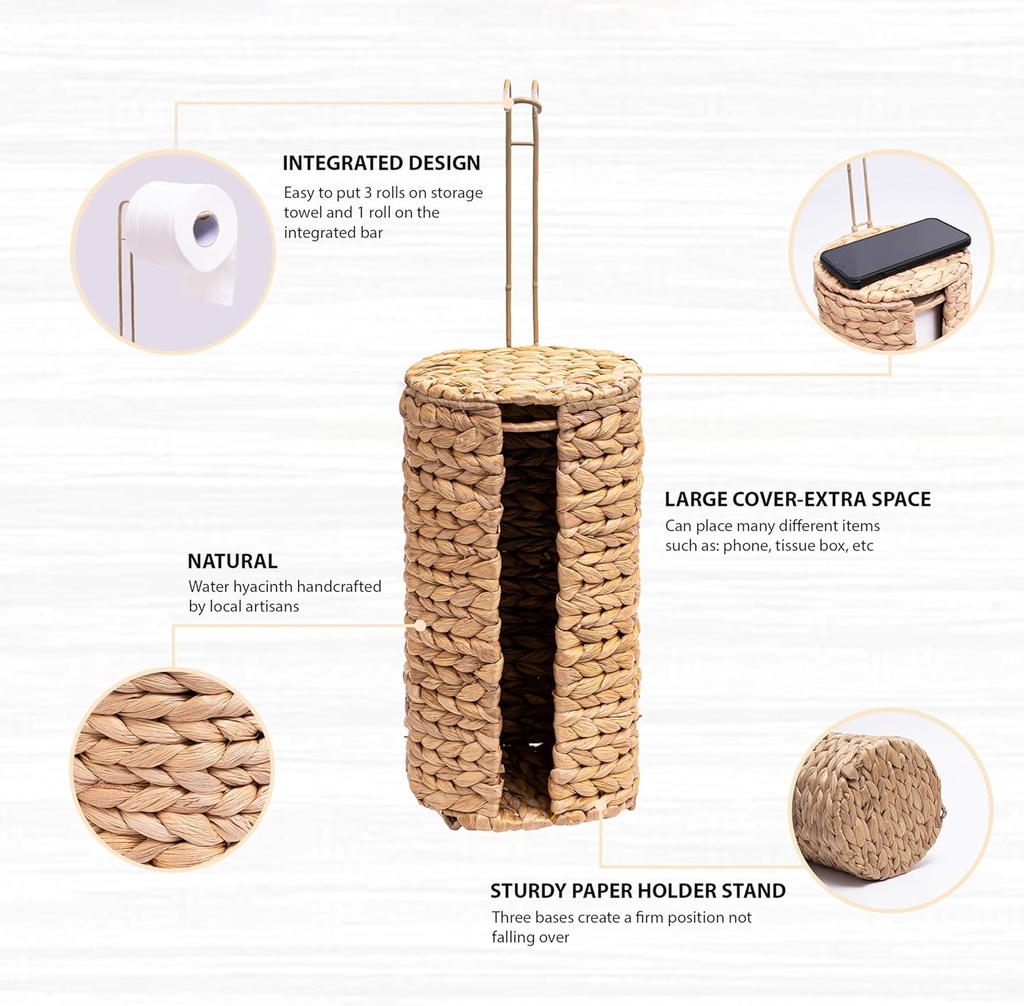 INTEGRATED DESIGN
Easy to put 3 rolls on storage towel and 1 roll on the integrated bar

LARGE COVER-EXTRA SPACE
Can place many different items such as: phone, tissue box, etc

NATURAL
Water hyacinth handcrafted by local artisans

STURDY PAPER HOLDER STAND
Three bases create a firm position not falling over