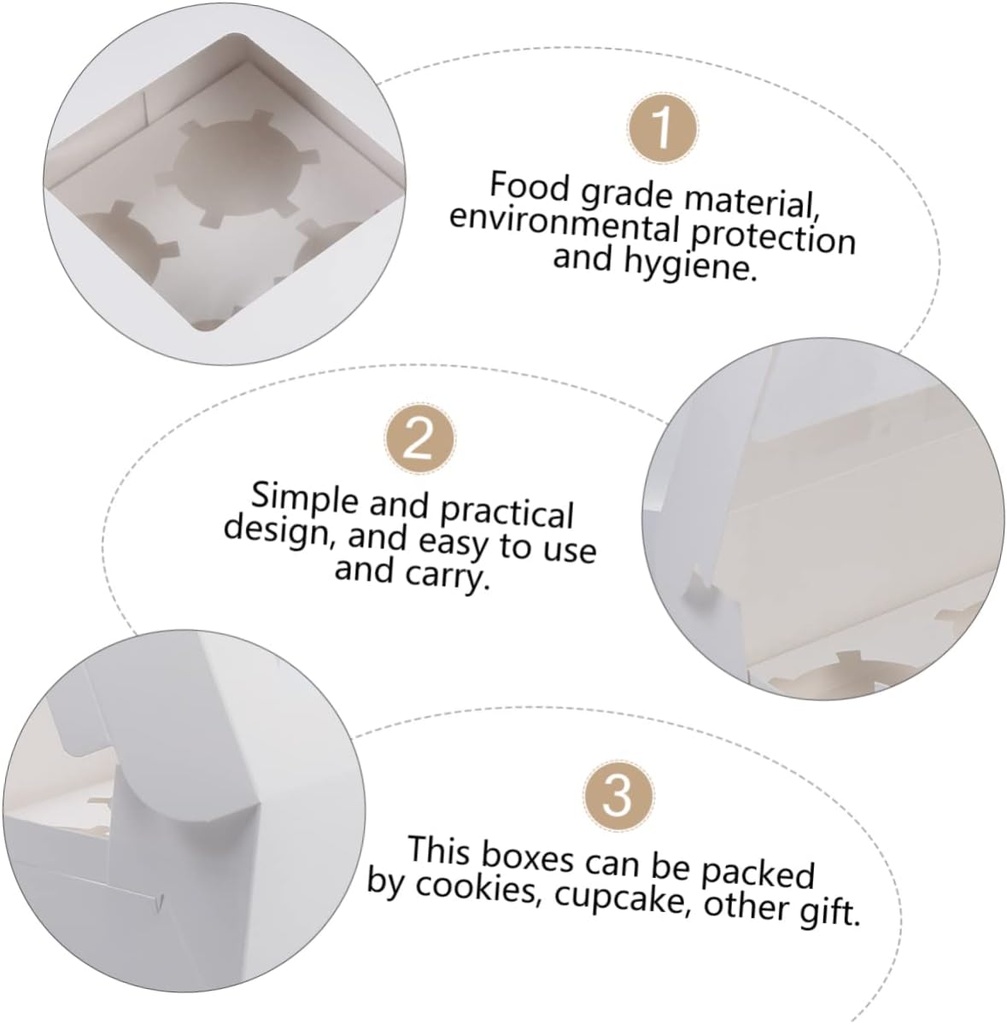 1

Food grade material, environmental protection and hygiene.

2

Simple and practical design, and easy to use and carry.

3

This boxes can be packed by cookies, cupcake, other gift.